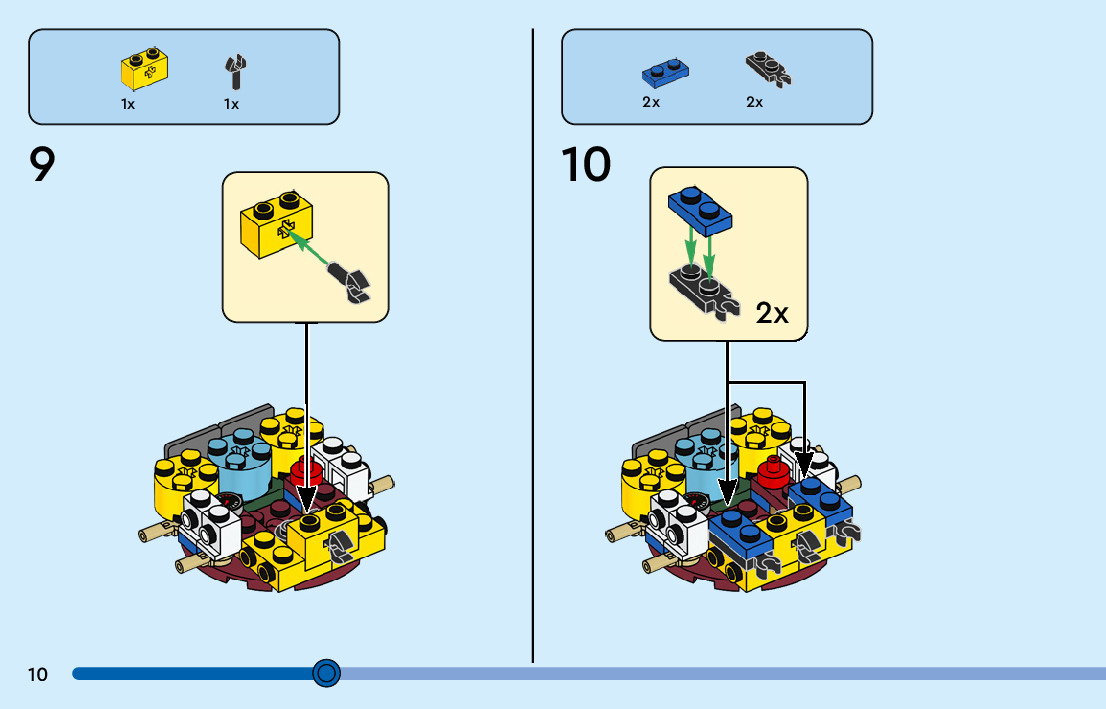 1x 1x

9

2x 2x

10

2x

10