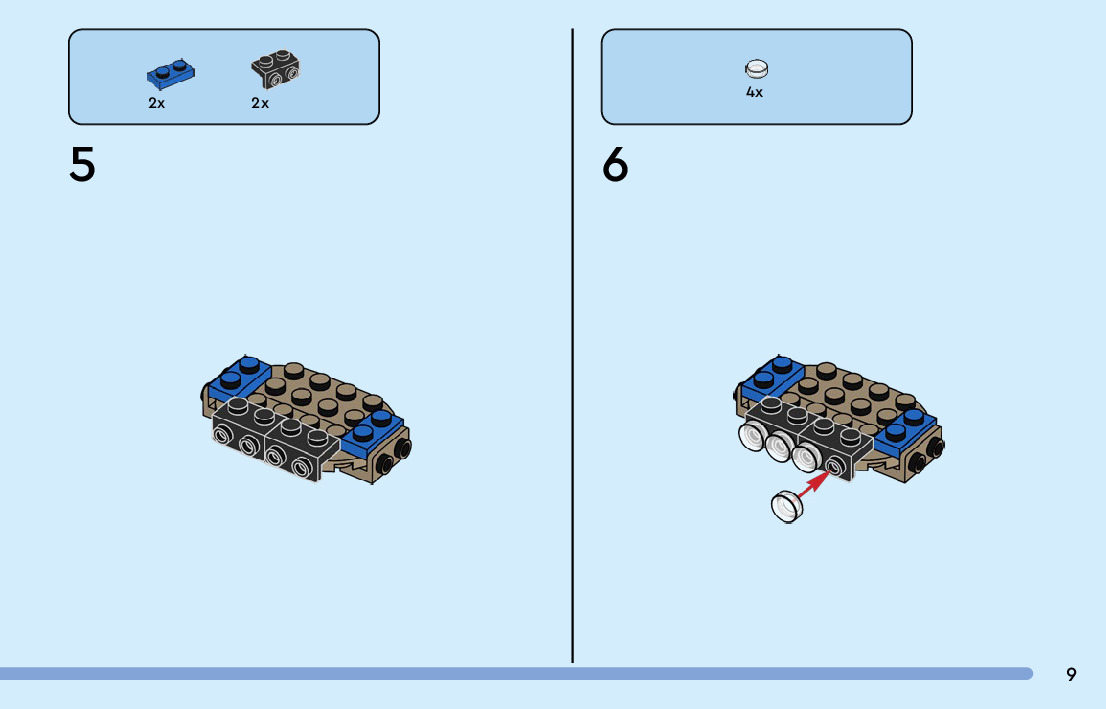 2x 2x

5

4x

6

9