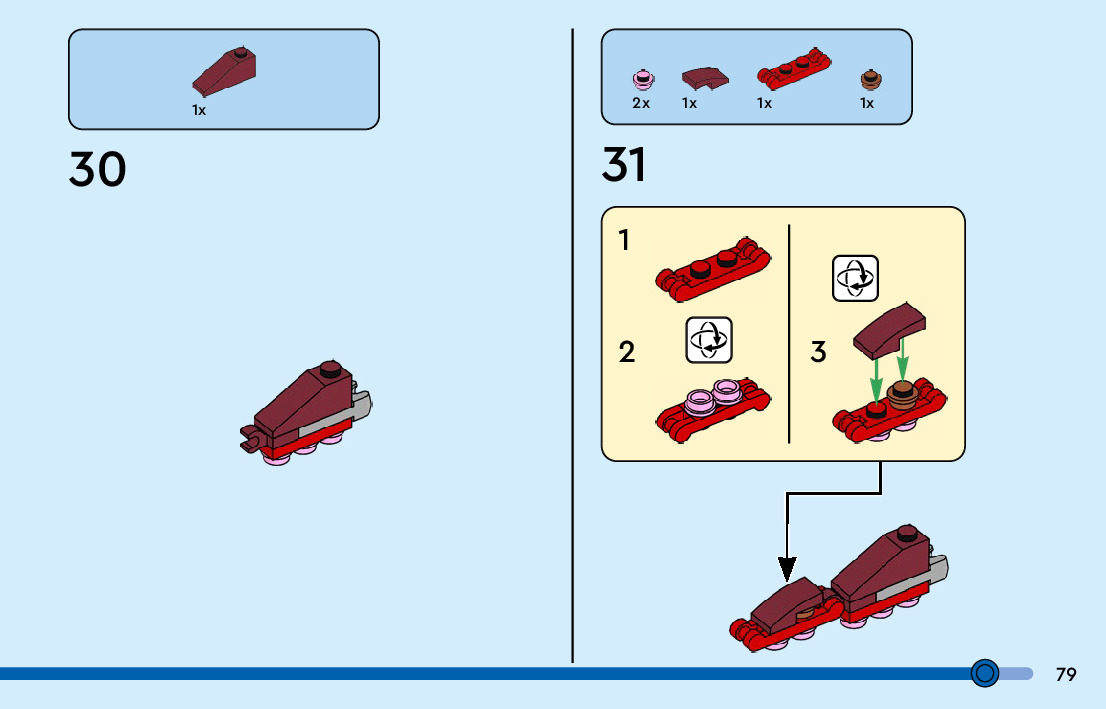 1x

30

2x 1x 1x 1x

31

1

2

3

79