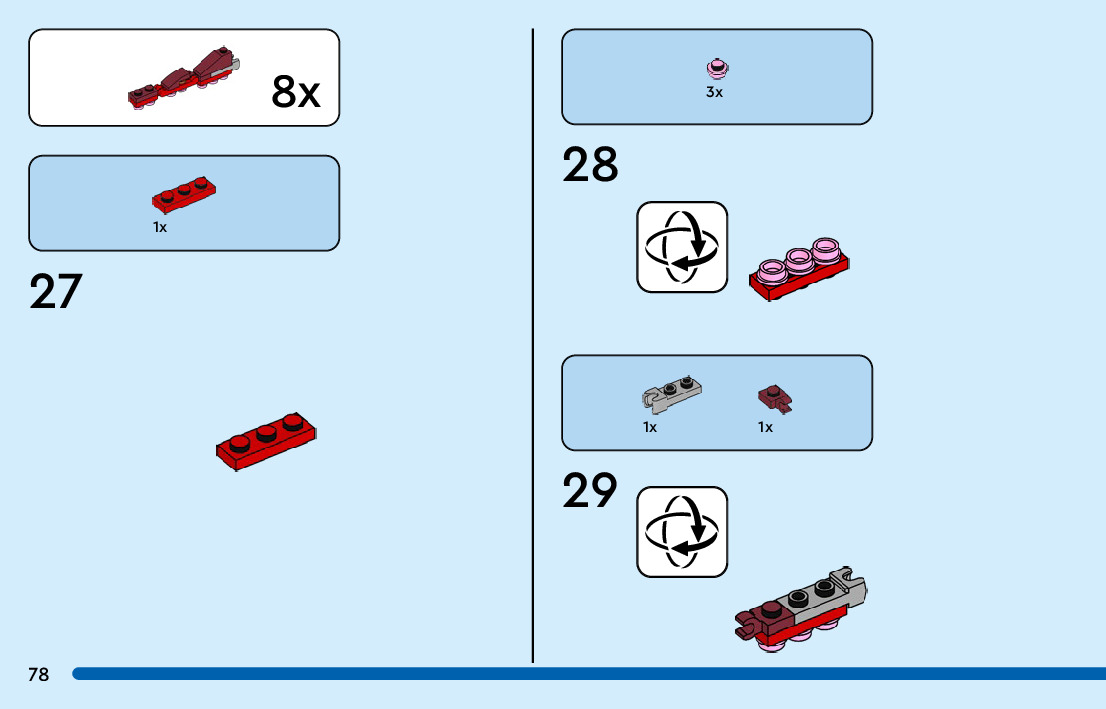 8x

1x

27

3x

28

1x 1x

29

78