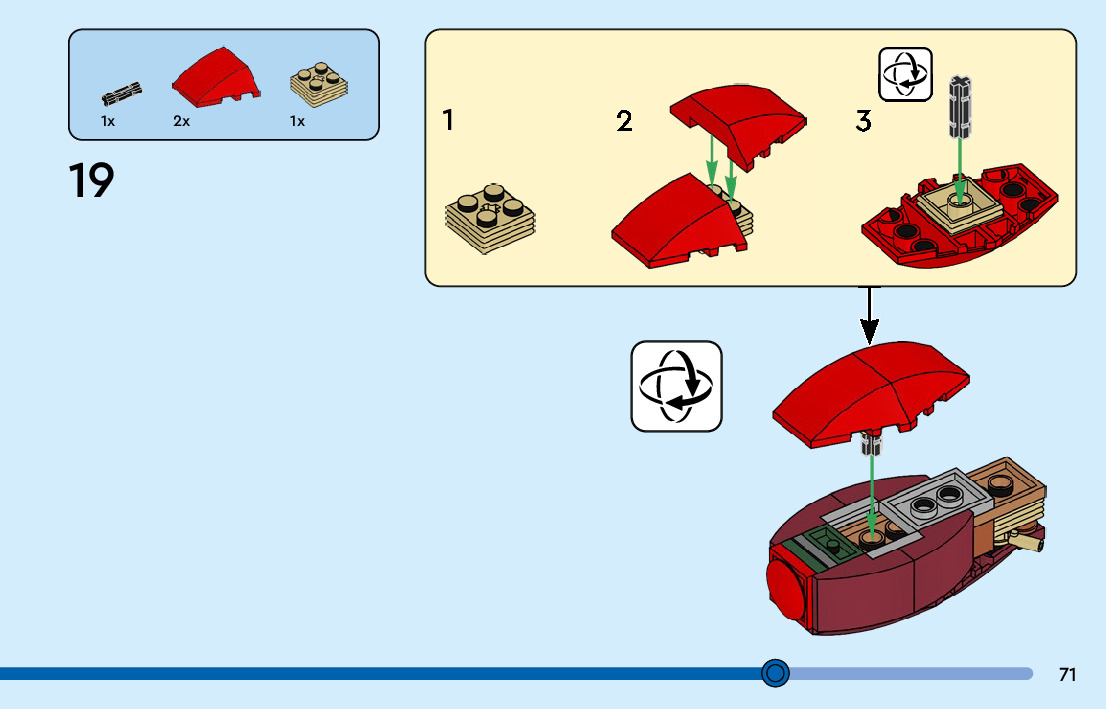 1x 2x 1x

19

1

2

3

71