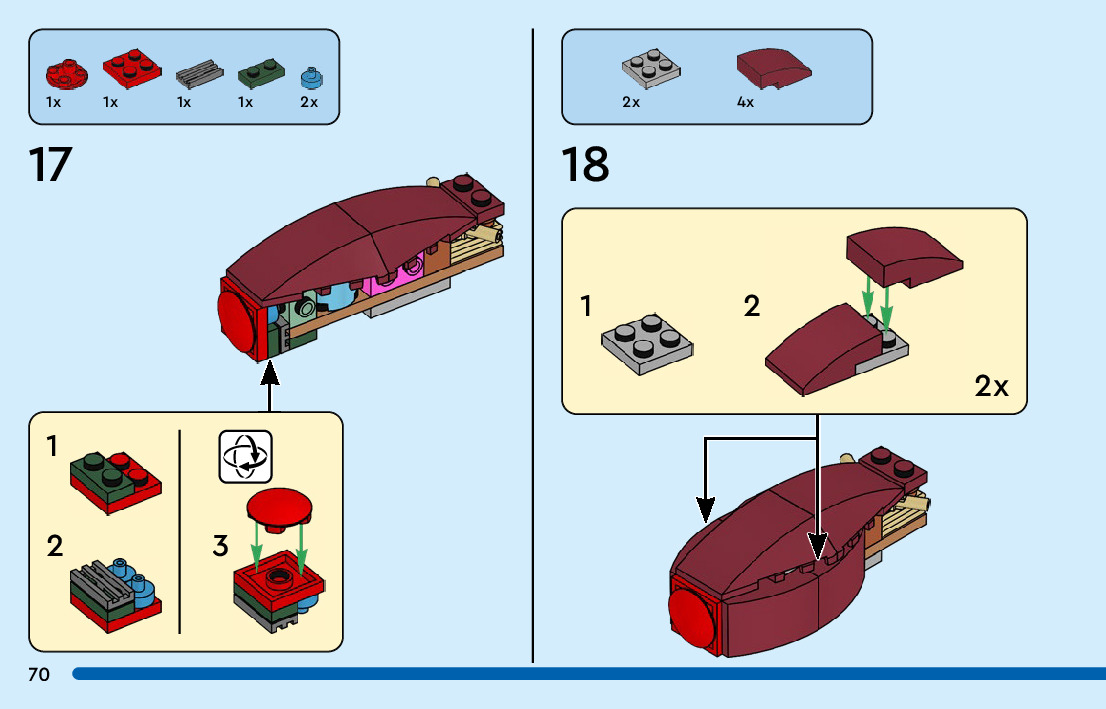 1x 1x 1x 1x 2x

17

1

2

3

2x 4x

18

1

2

2x

70