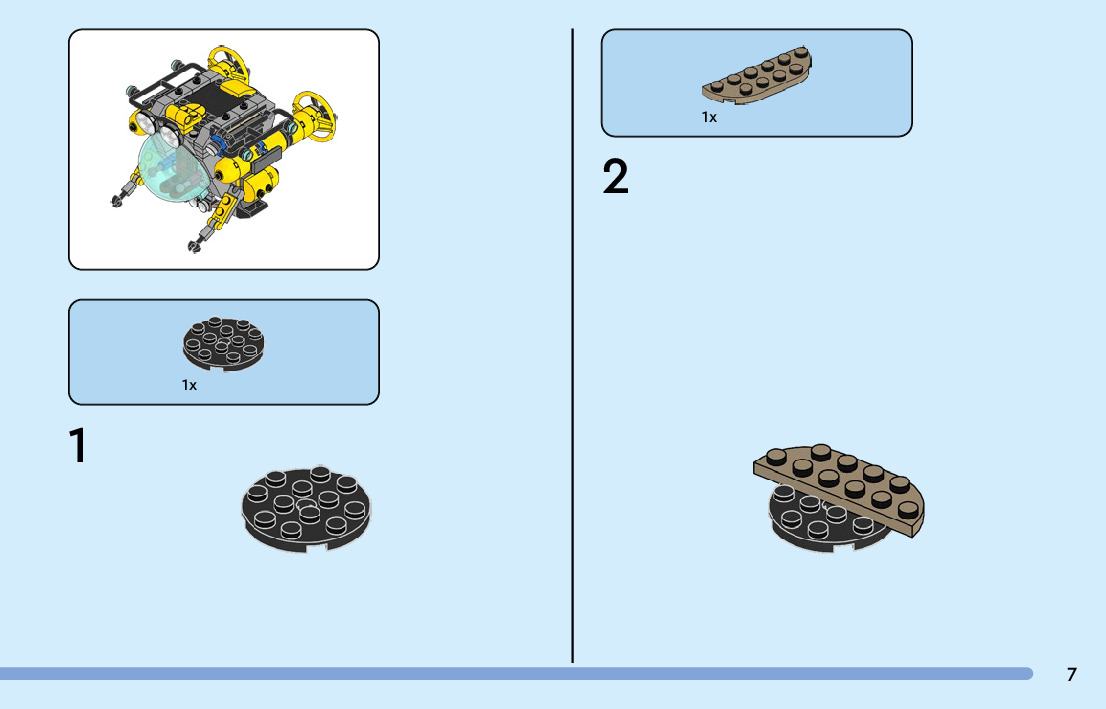 1x

1

1x

2

7