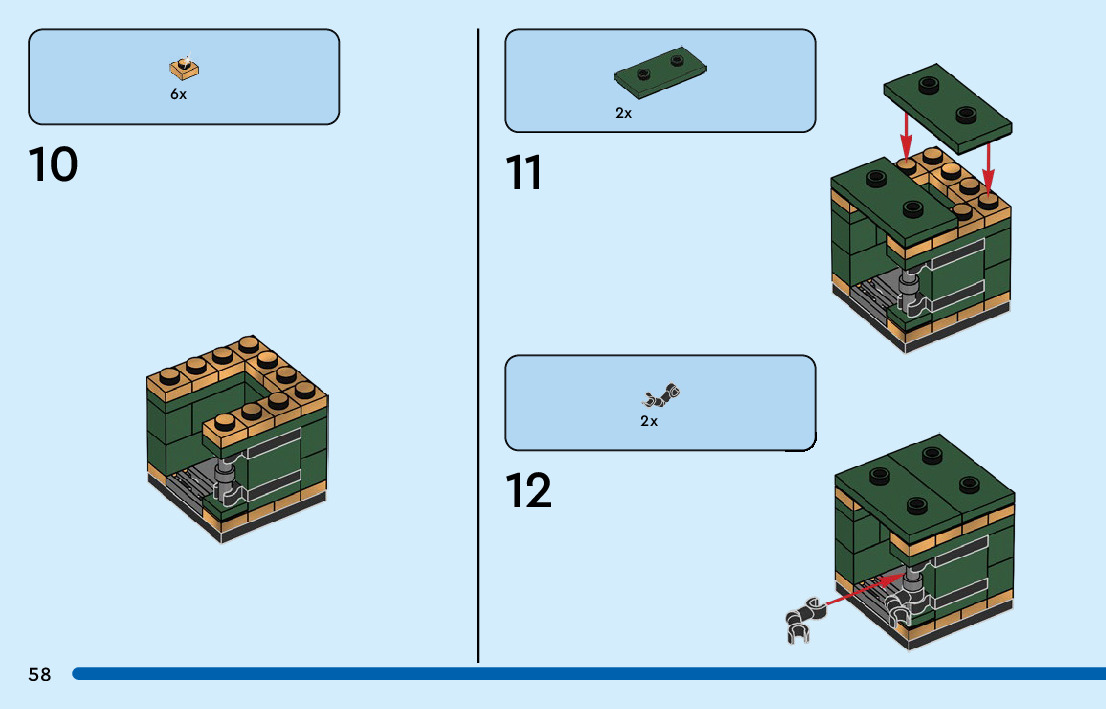 6x

10

2x

11

2x

12

58