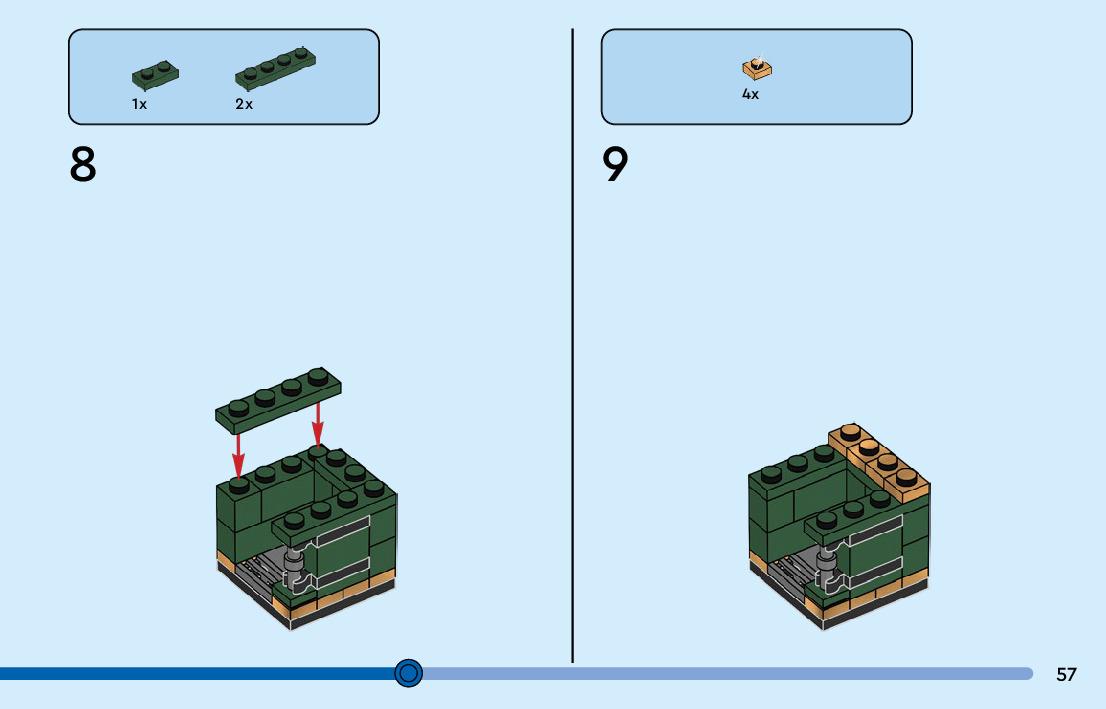 1x
2x
8
4x
9
57