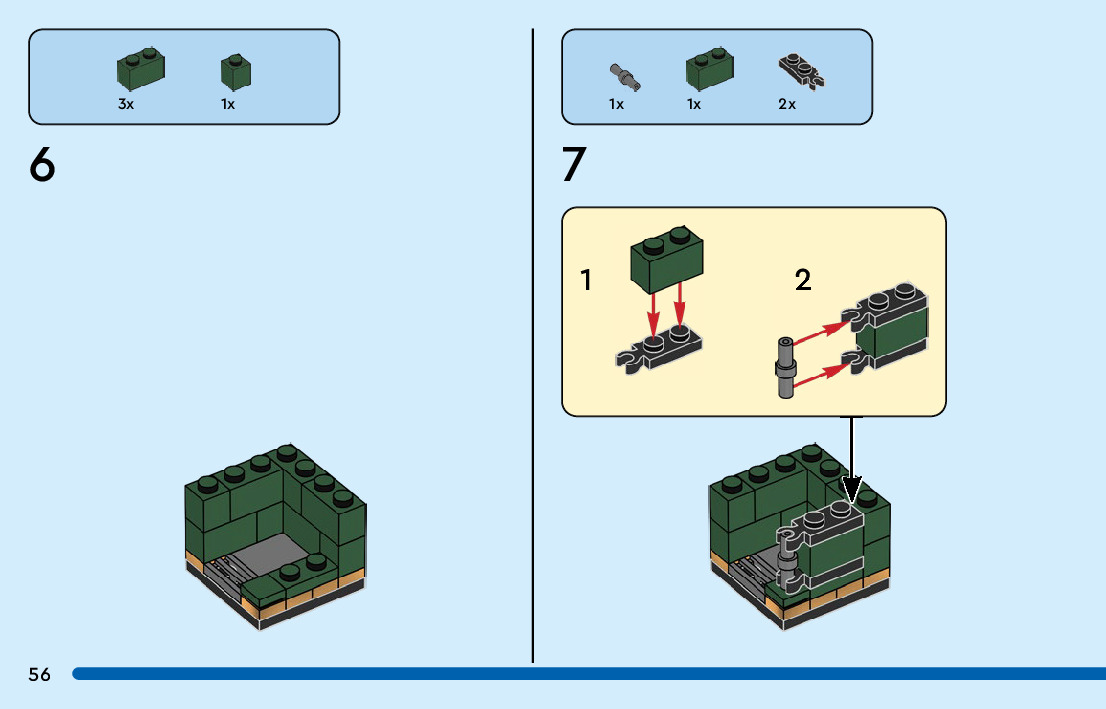 3x 1x

6

1x 1x 2x

7

1

2

56