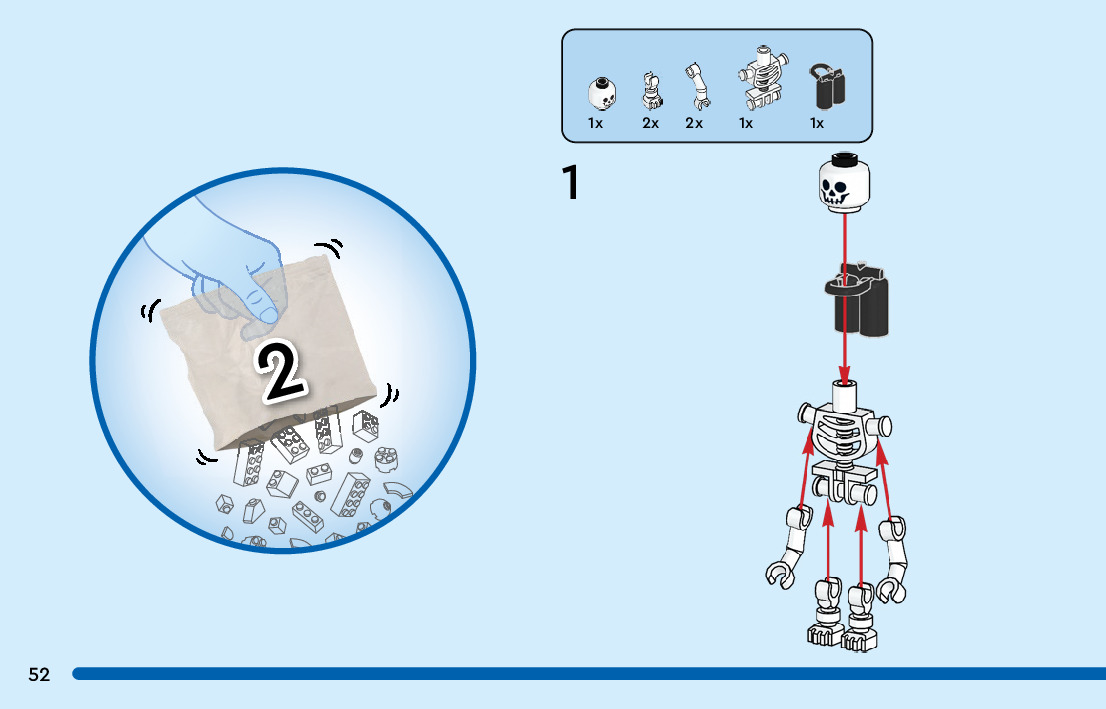 2

1x 2x 2x 1x 1x

1

52