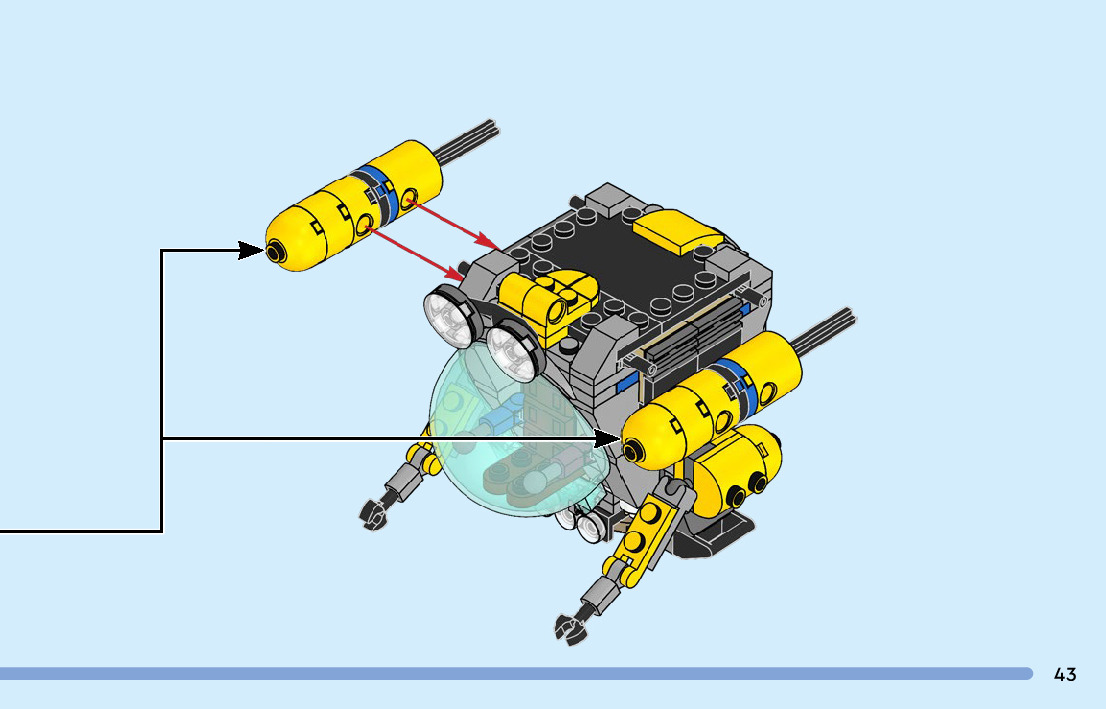 43