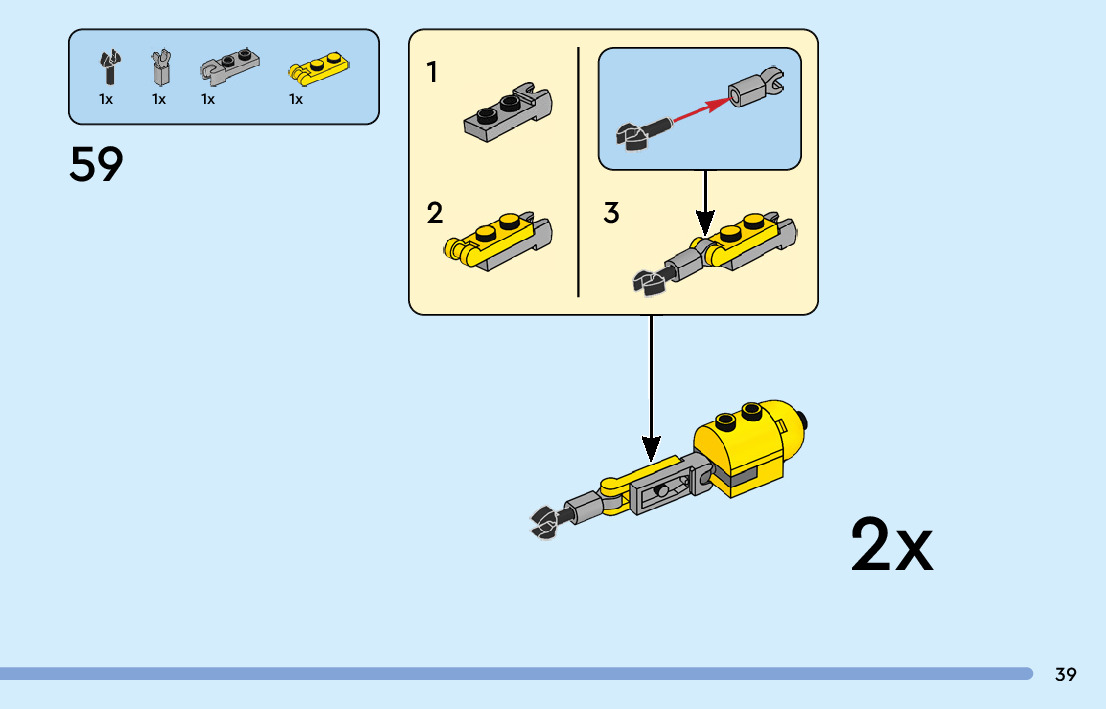 1x 1x 1x 1x

59

1

2

3

2x

39