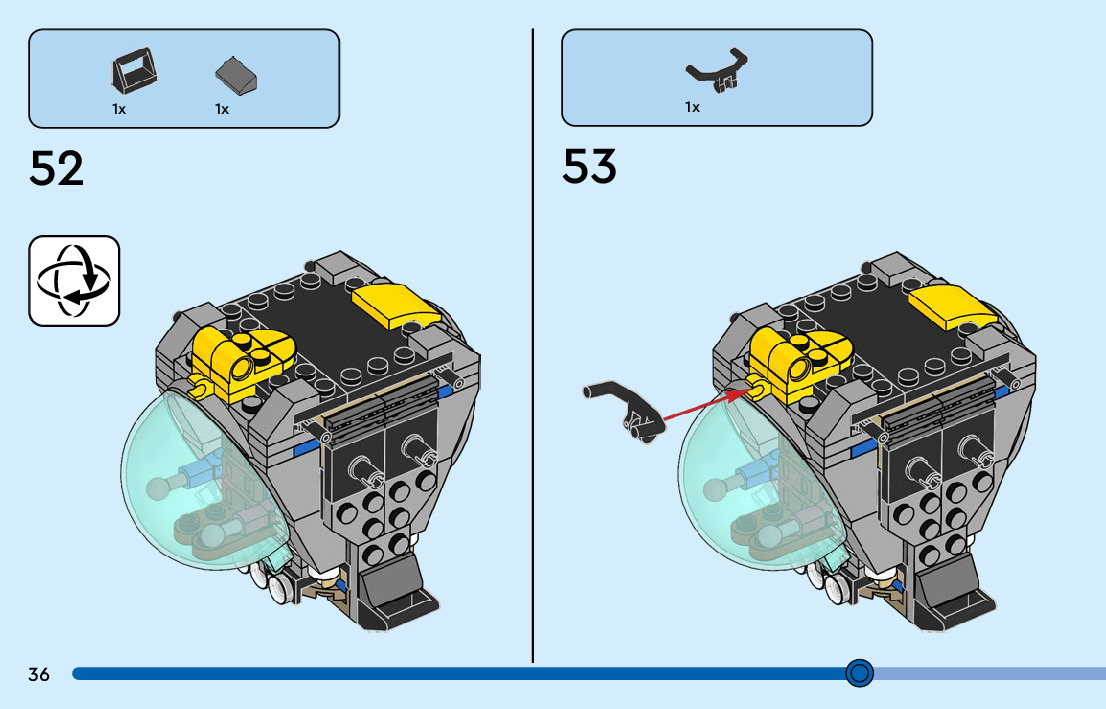 1x 1x

52

1x

53

36