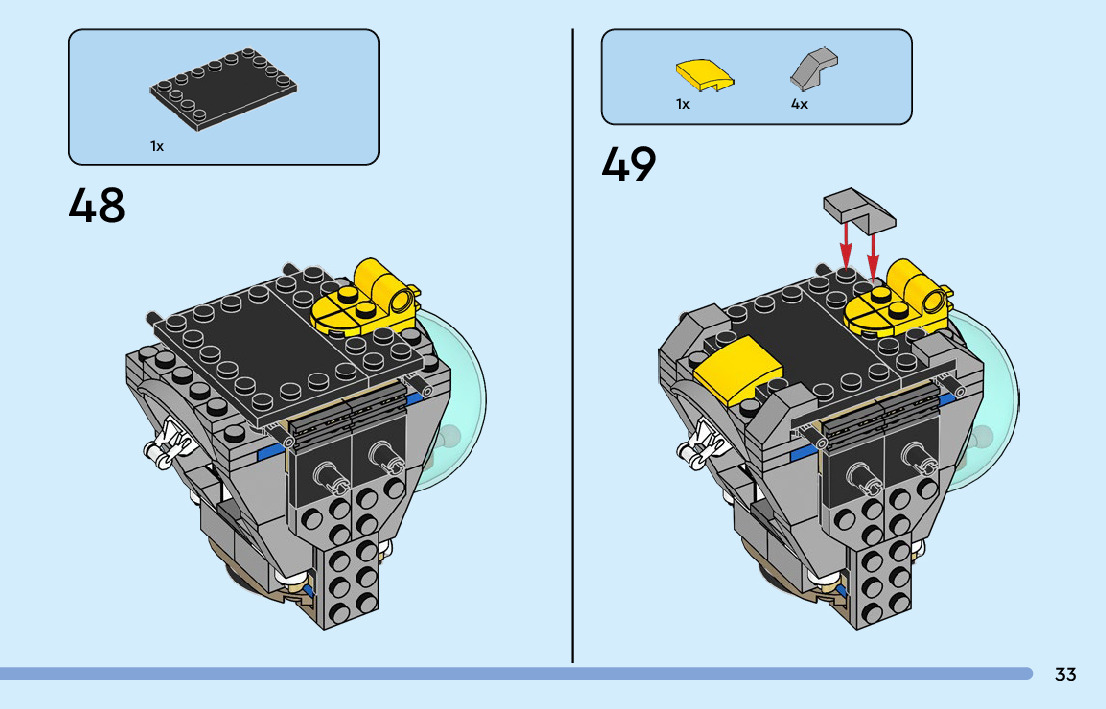 1x

48

1x

4x

49

33