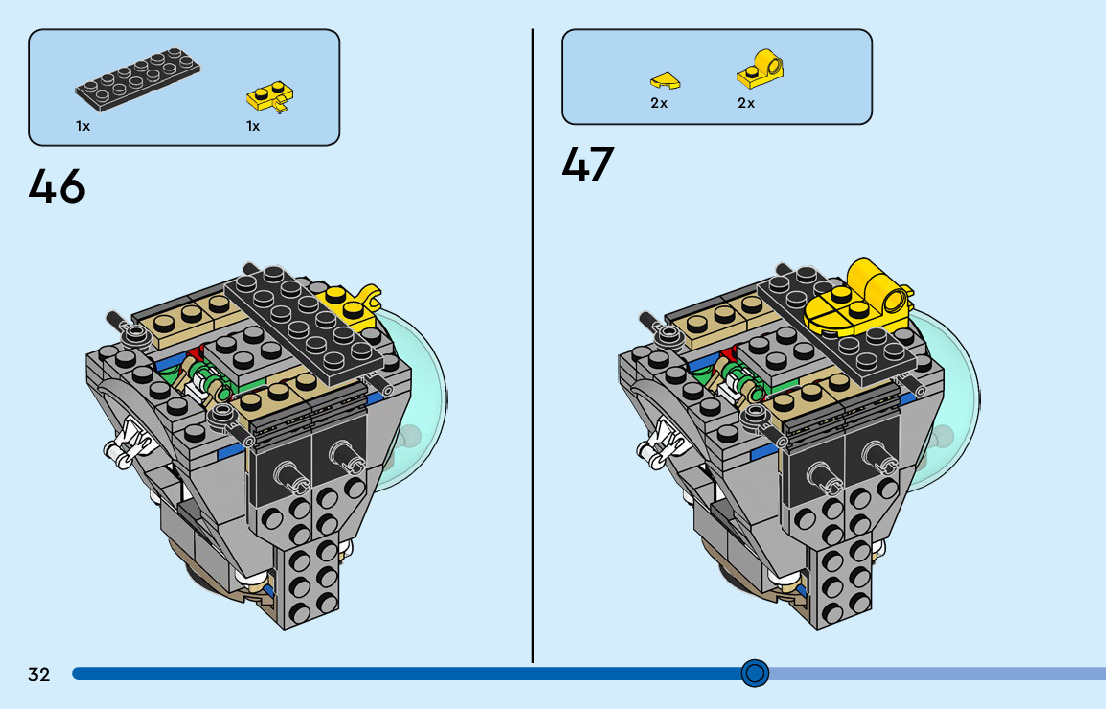 1x
1x

46

2x
2x

47

32