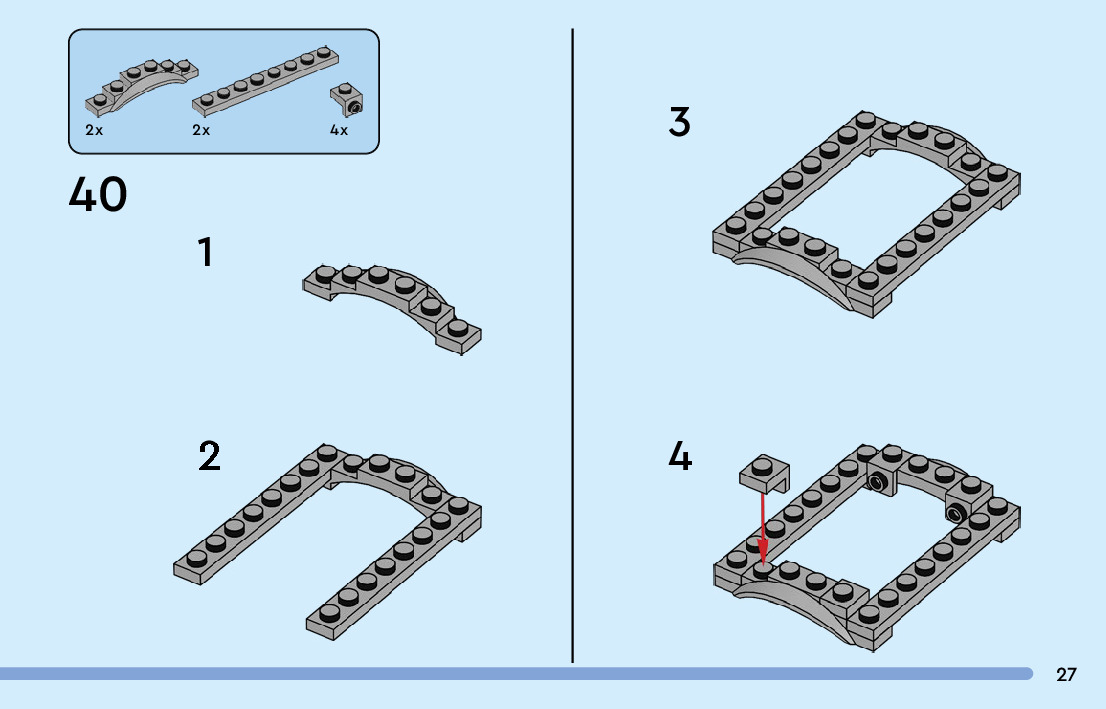 2x
2x
4x

40

1

2

3

4

27