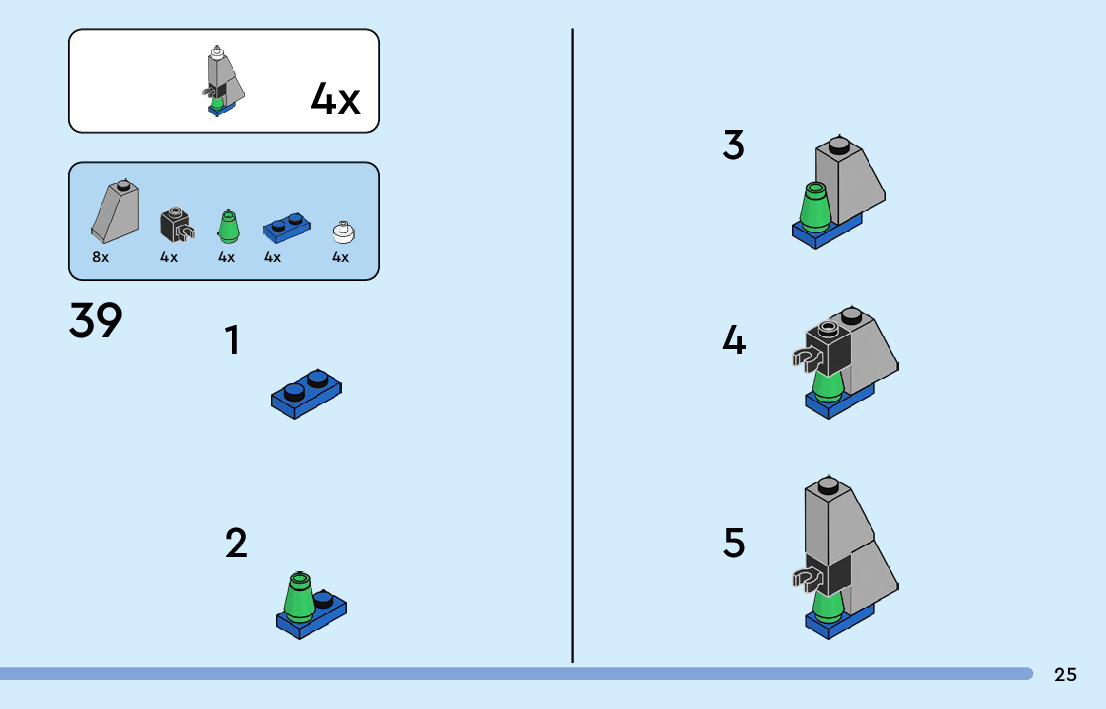 4x

8x 4x 4x 4x 4x

39

1

2

3

4

5

25