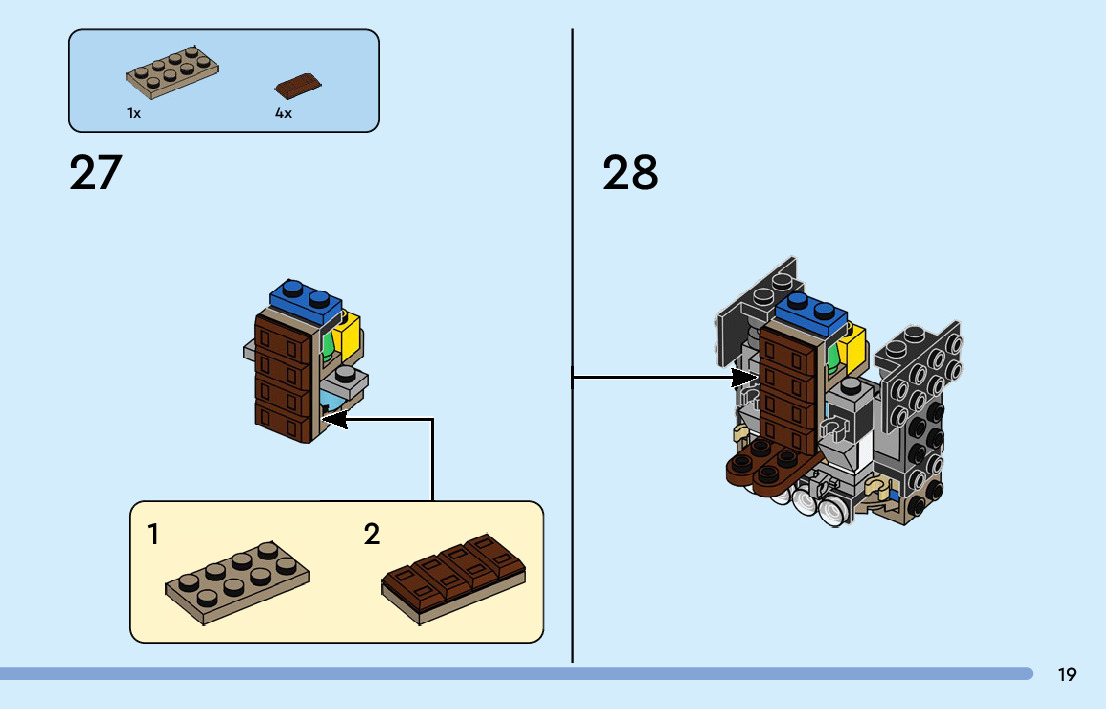 1x

4x

27

1

2

28

19