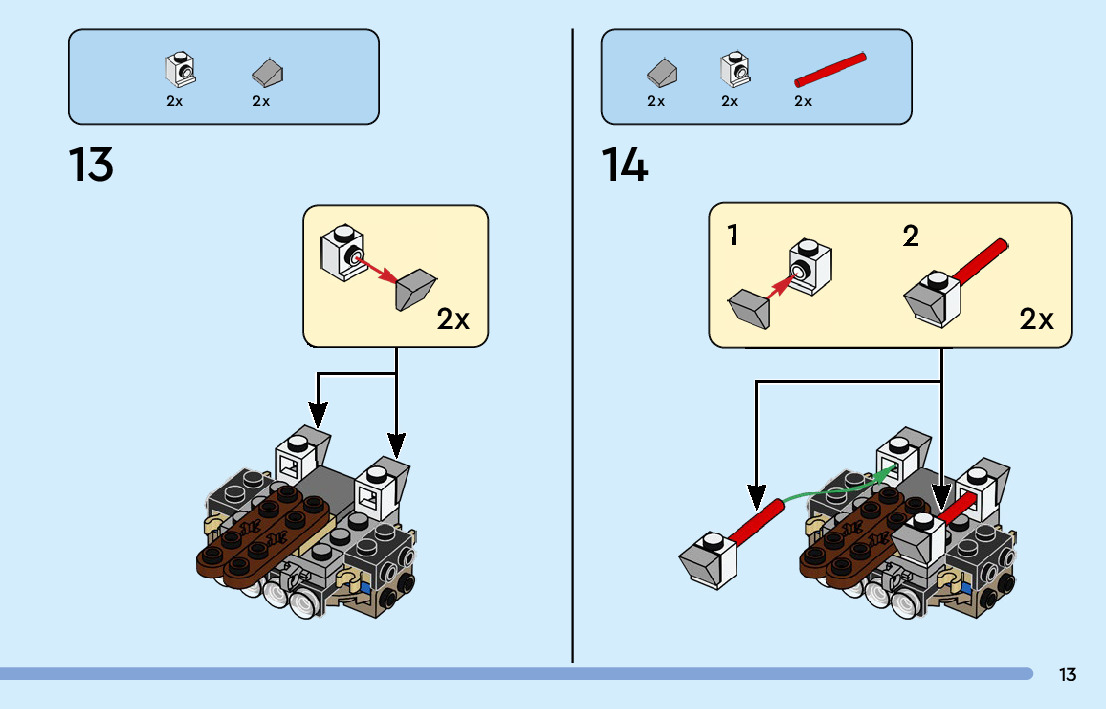 2x 2x

13

2x

2x 2x 2x

14

1

2

2x

13