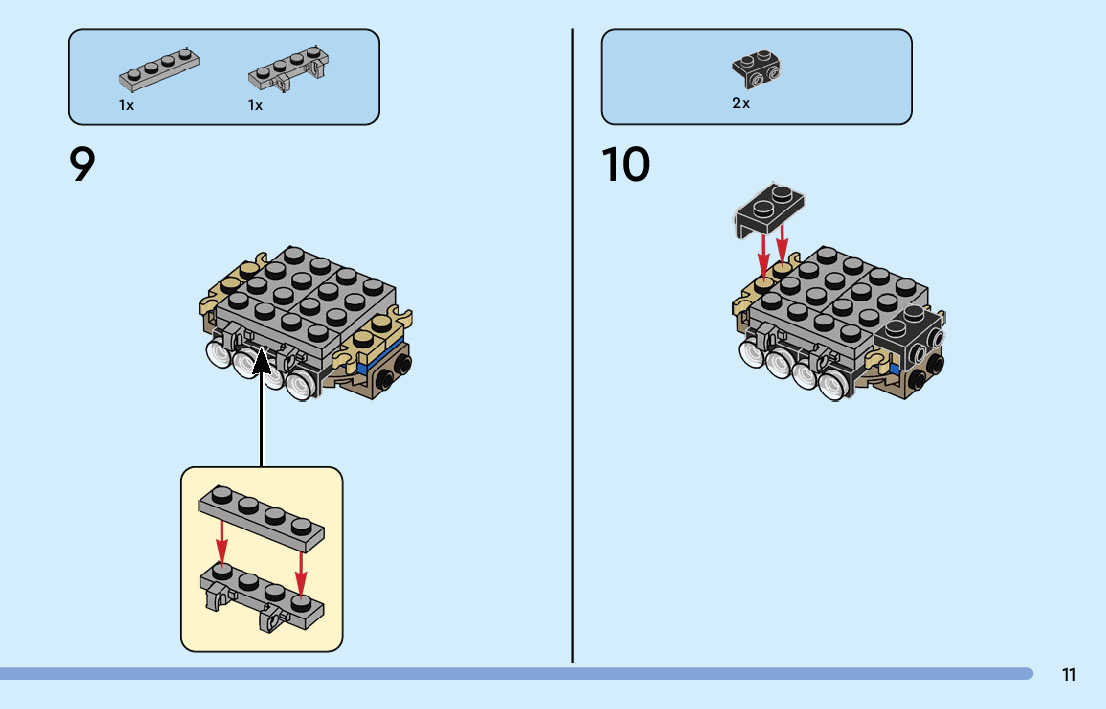 1x 1x

9

2x

10

11