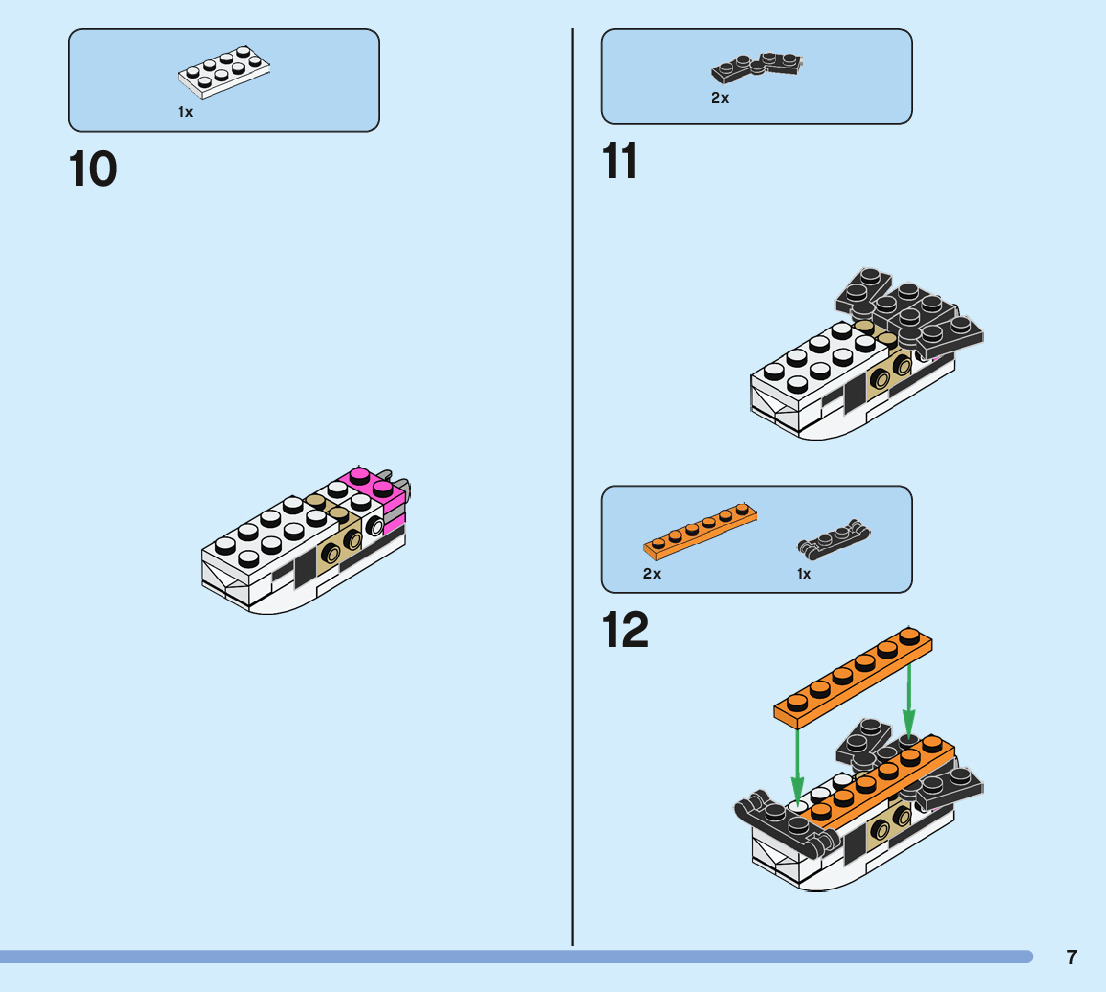 1x

10

2x

11

2x

1x

12

7