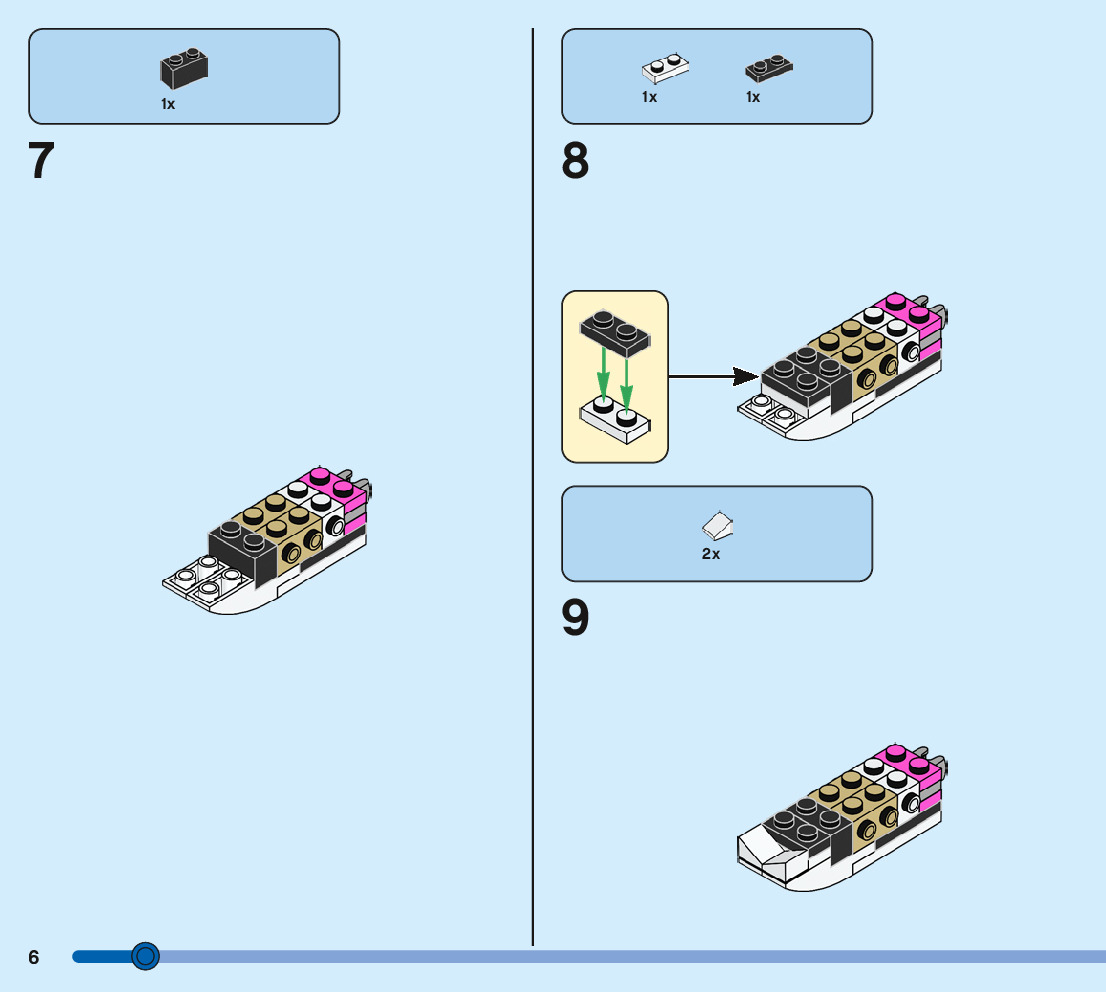 1x

7

1x 1x

8

2x

9

6