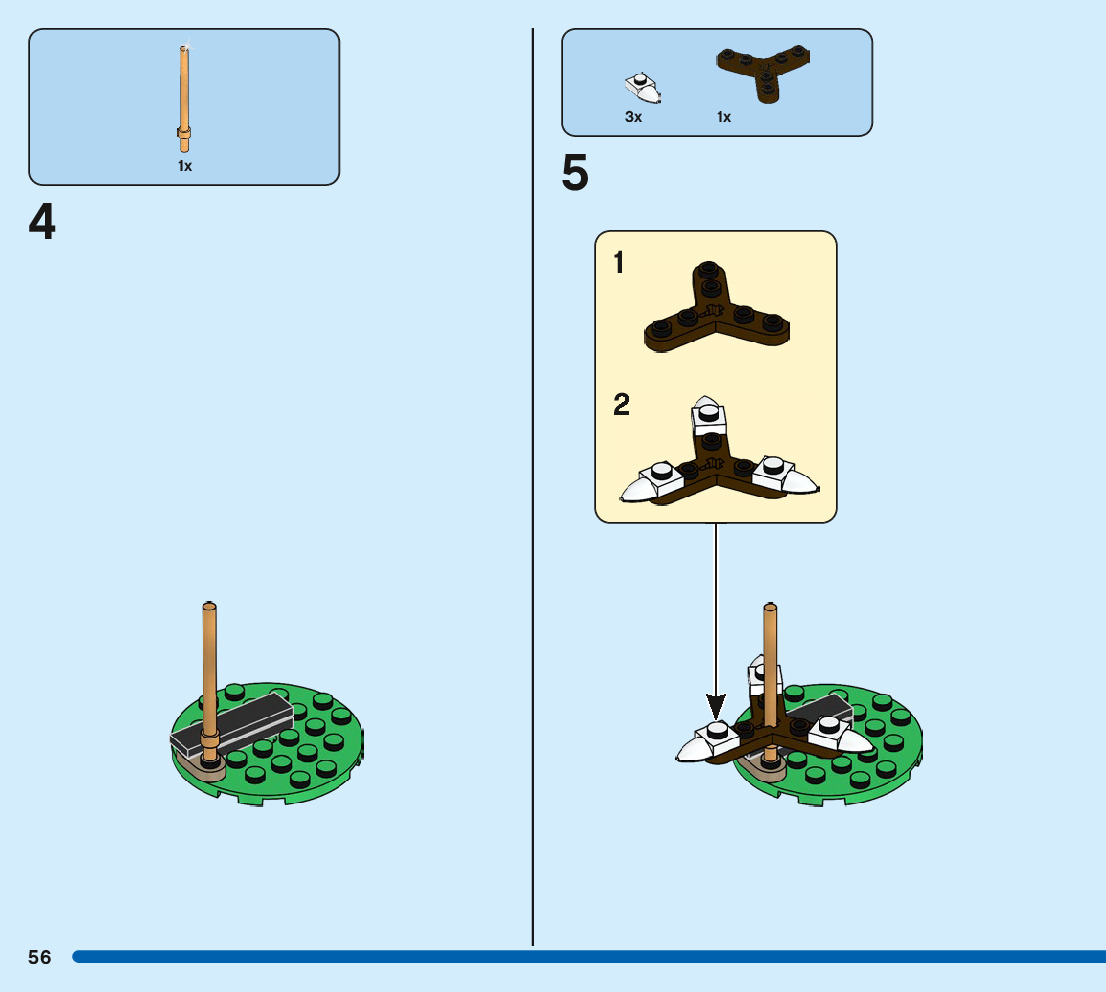 1x

4

3x

1x

5

1

2

56