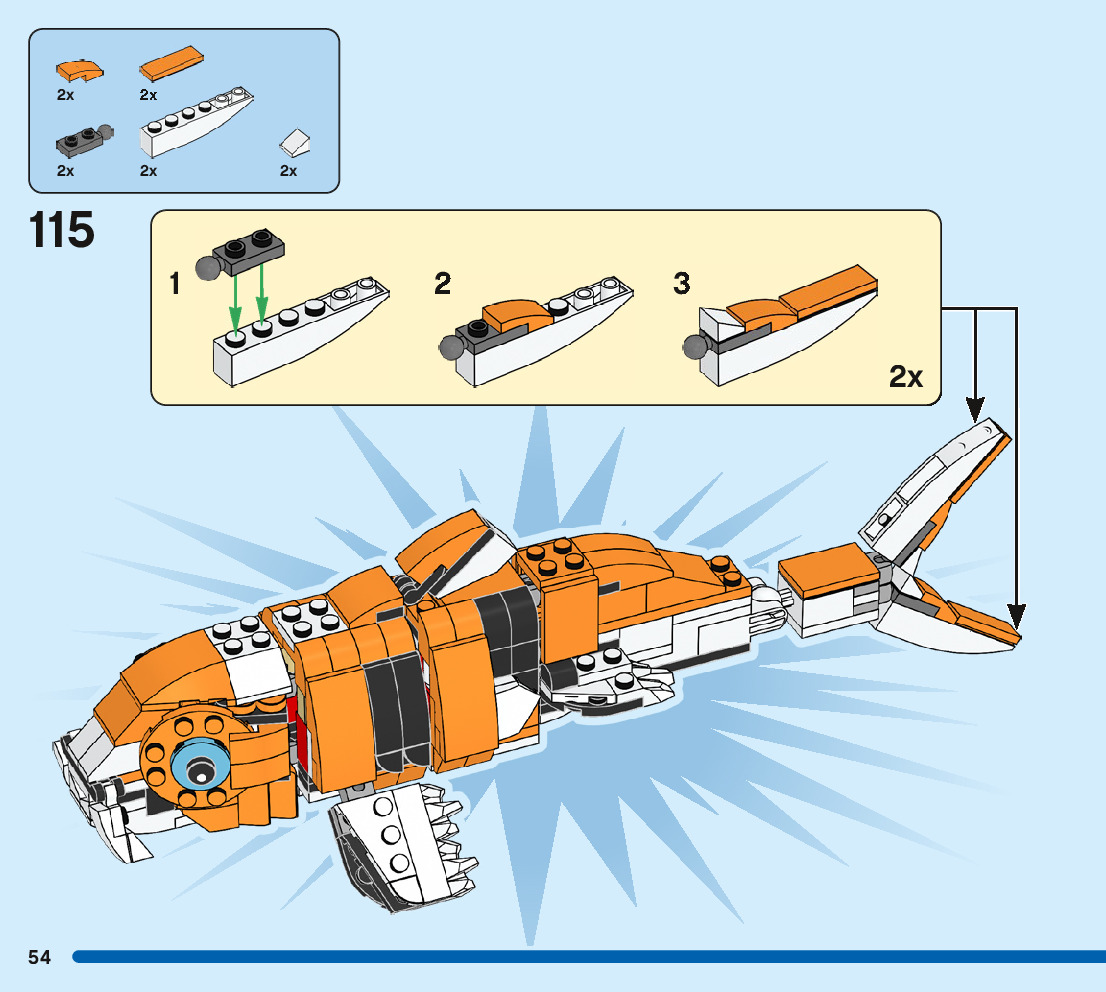 2x
2x
2x
2x
2x

115

1
2
3
2x

54