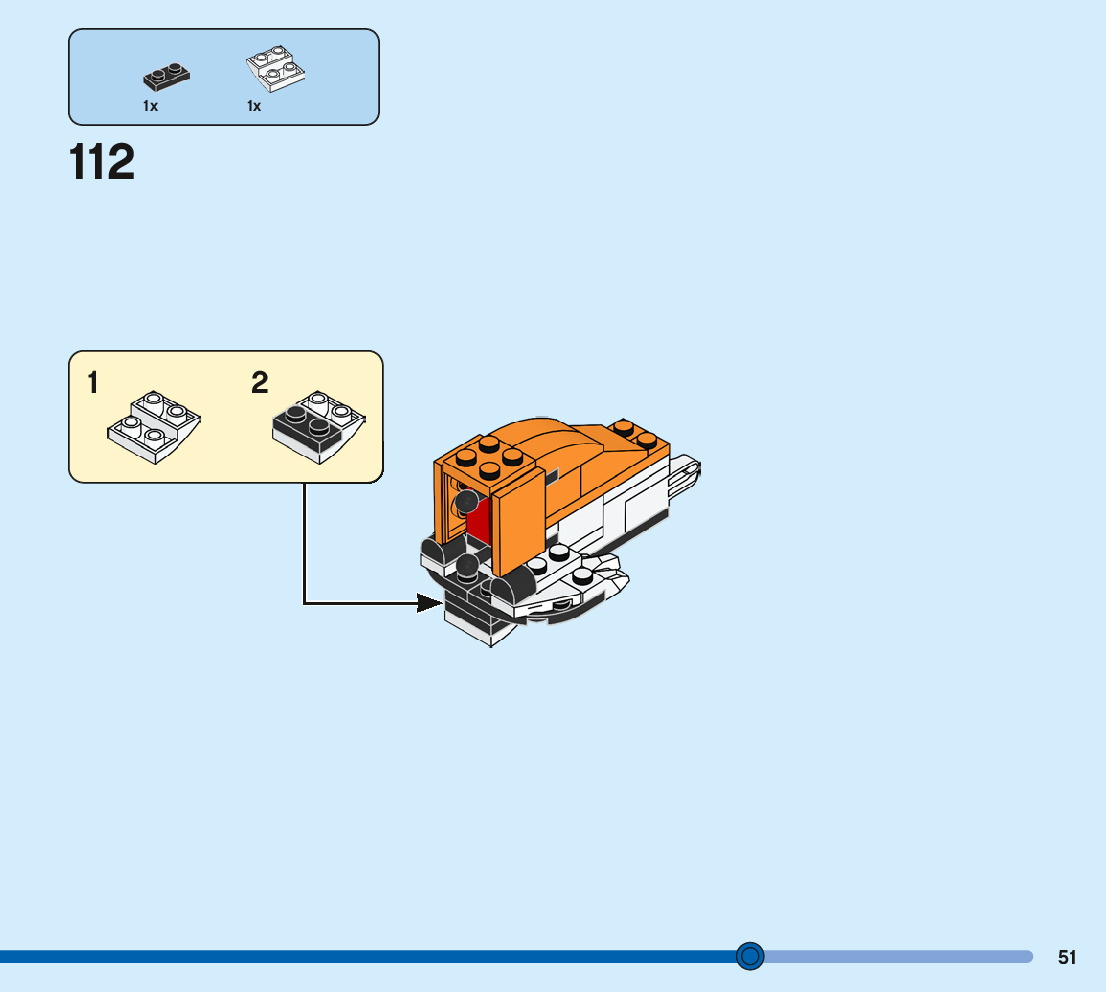 1x 1x

112

1 2

51