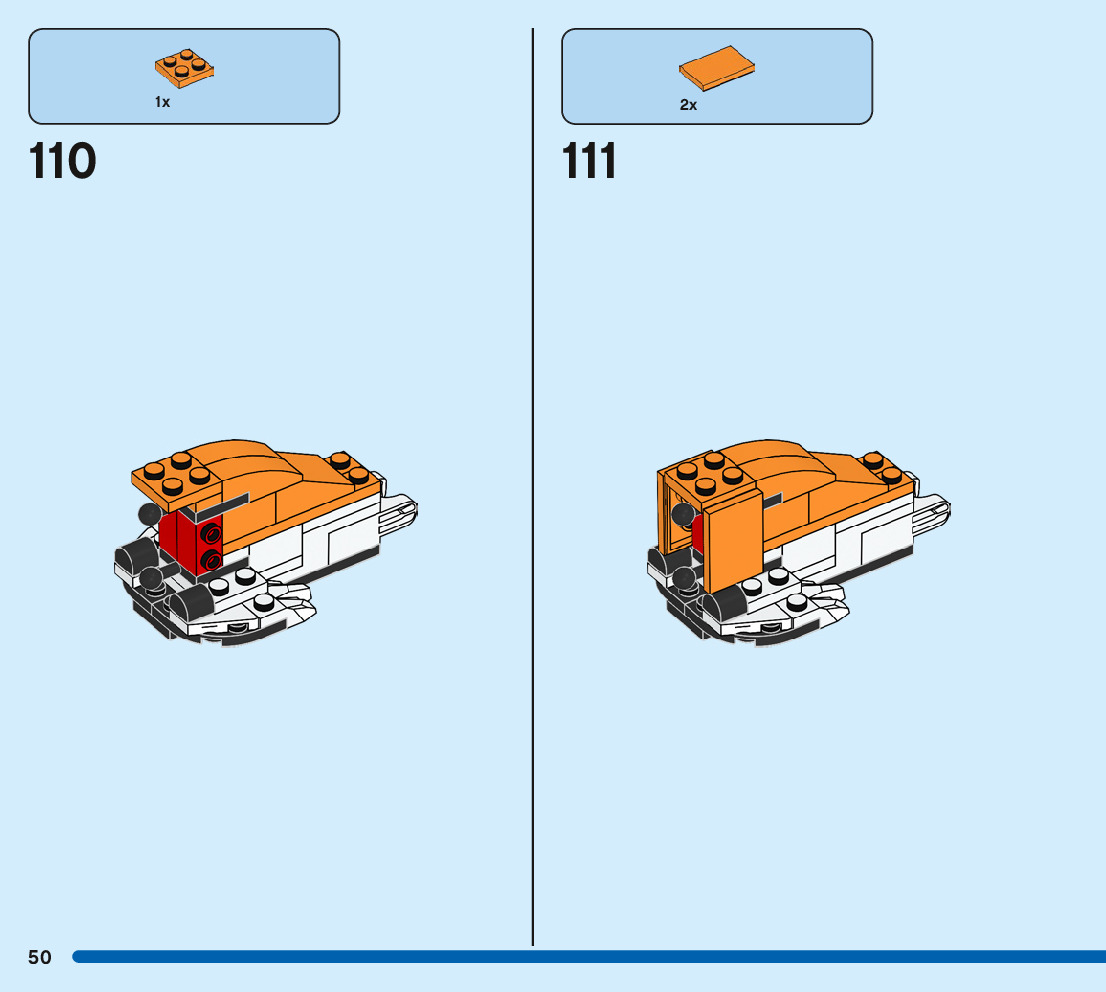 1x

110

2x

111

50