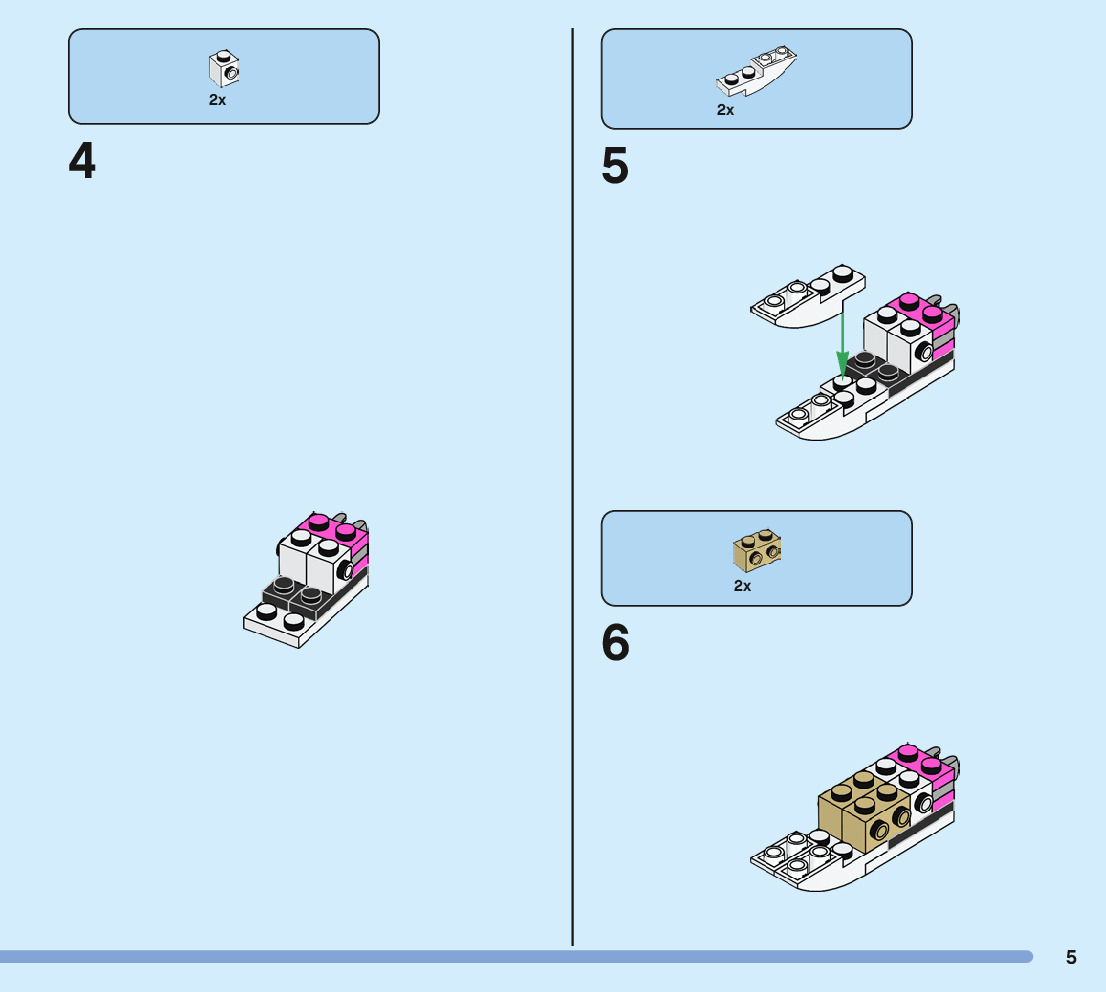 2x

4

2x

5

2x

6

5