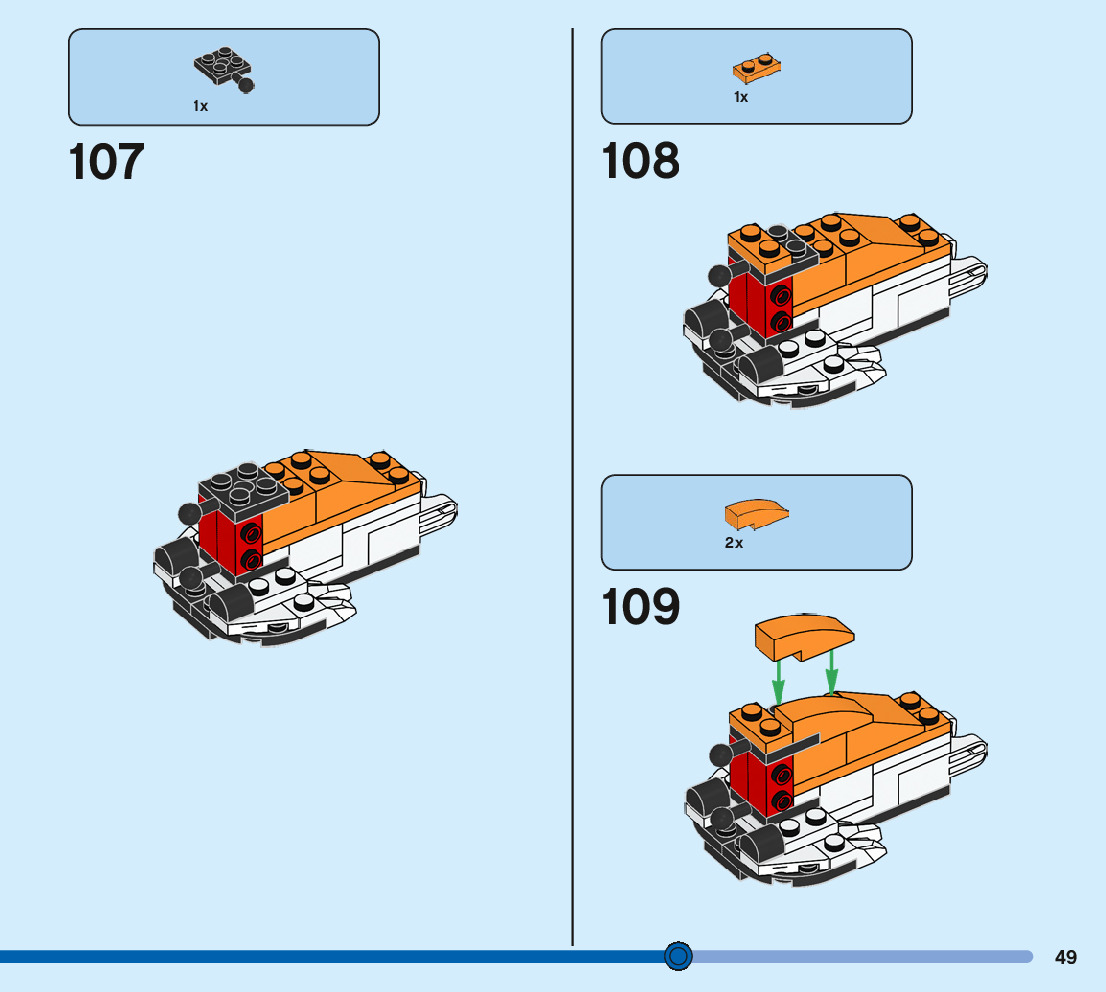 1x

107

1x

108

2x

109

49