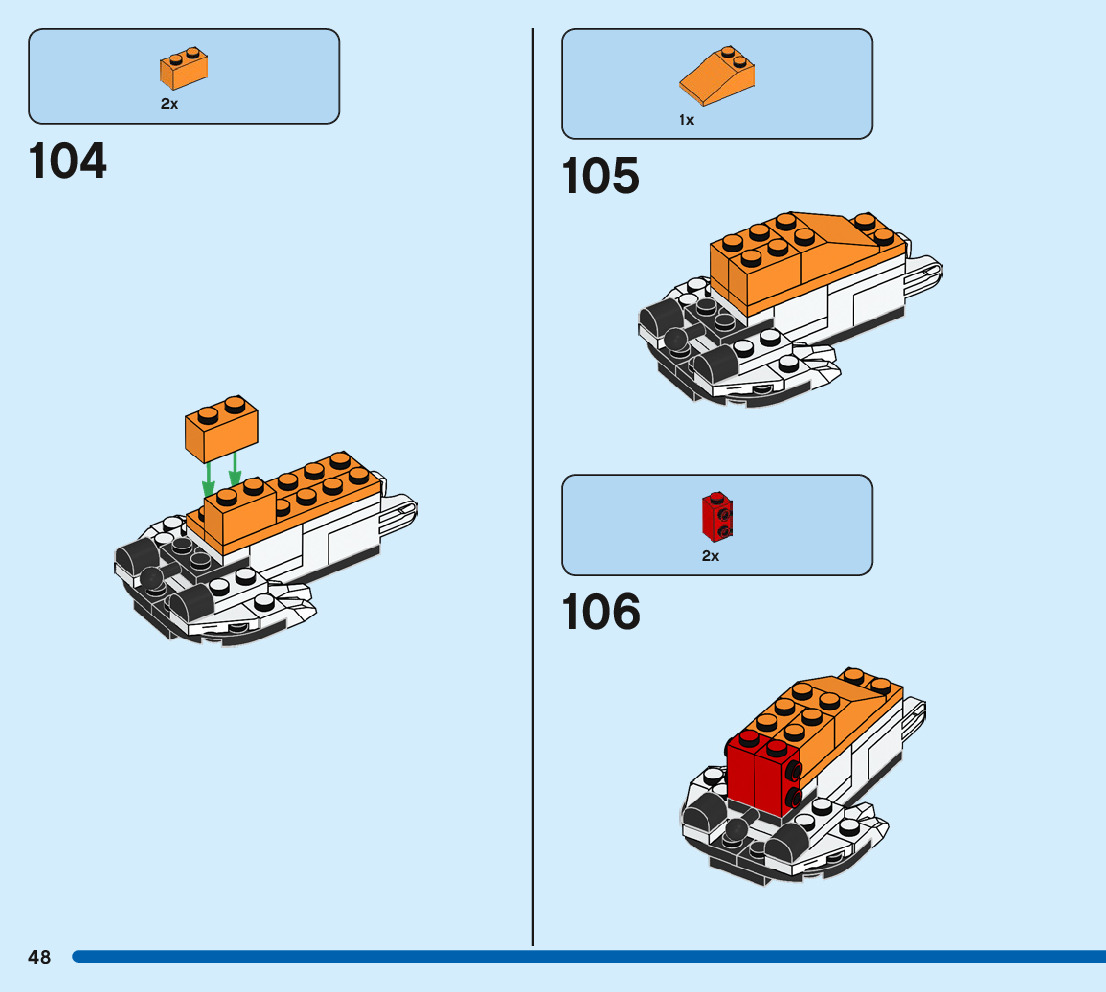 2x

104

1x

105

2x

106

48