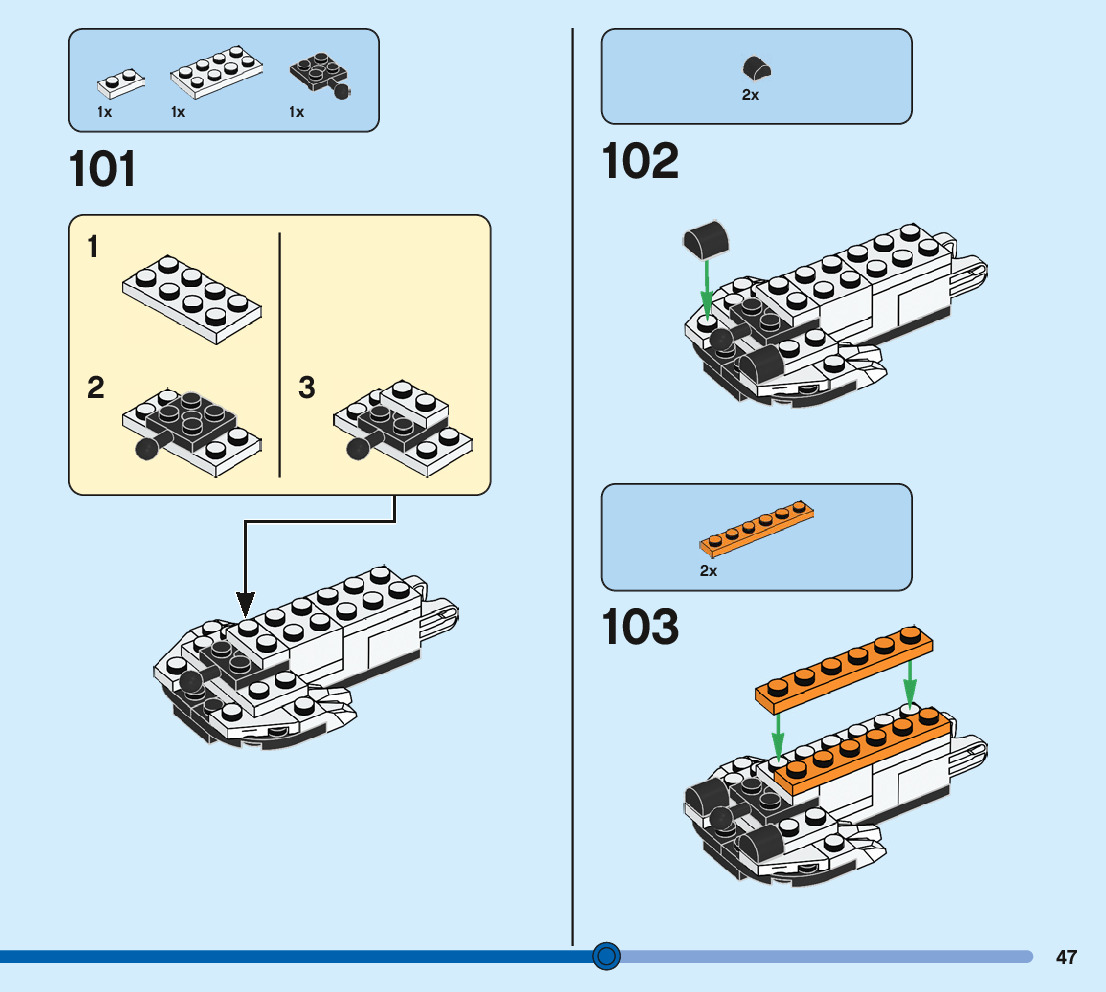 1x 1x 1x

101

1

2

3

2x

102

2x

103

47