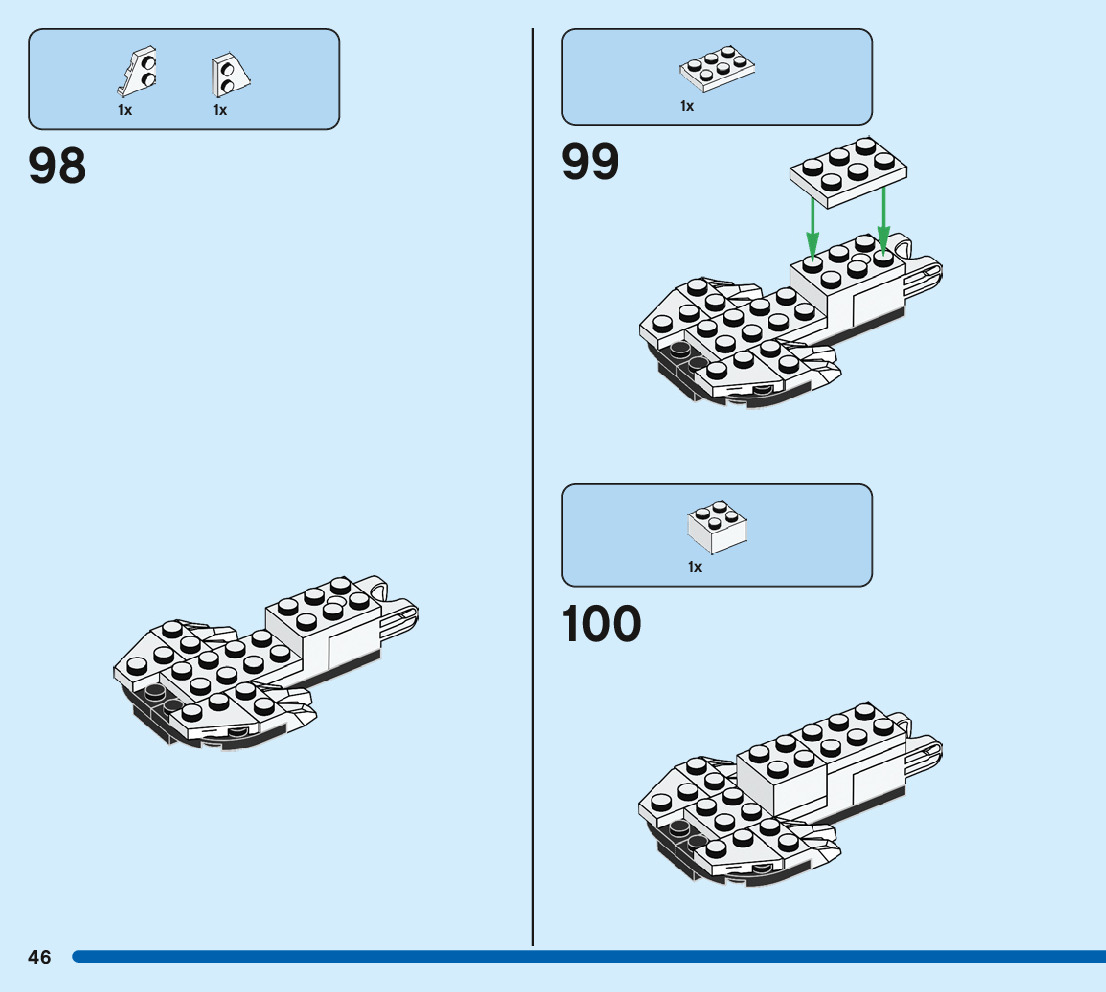 1x 1x

98

1x

99

1x

100

46