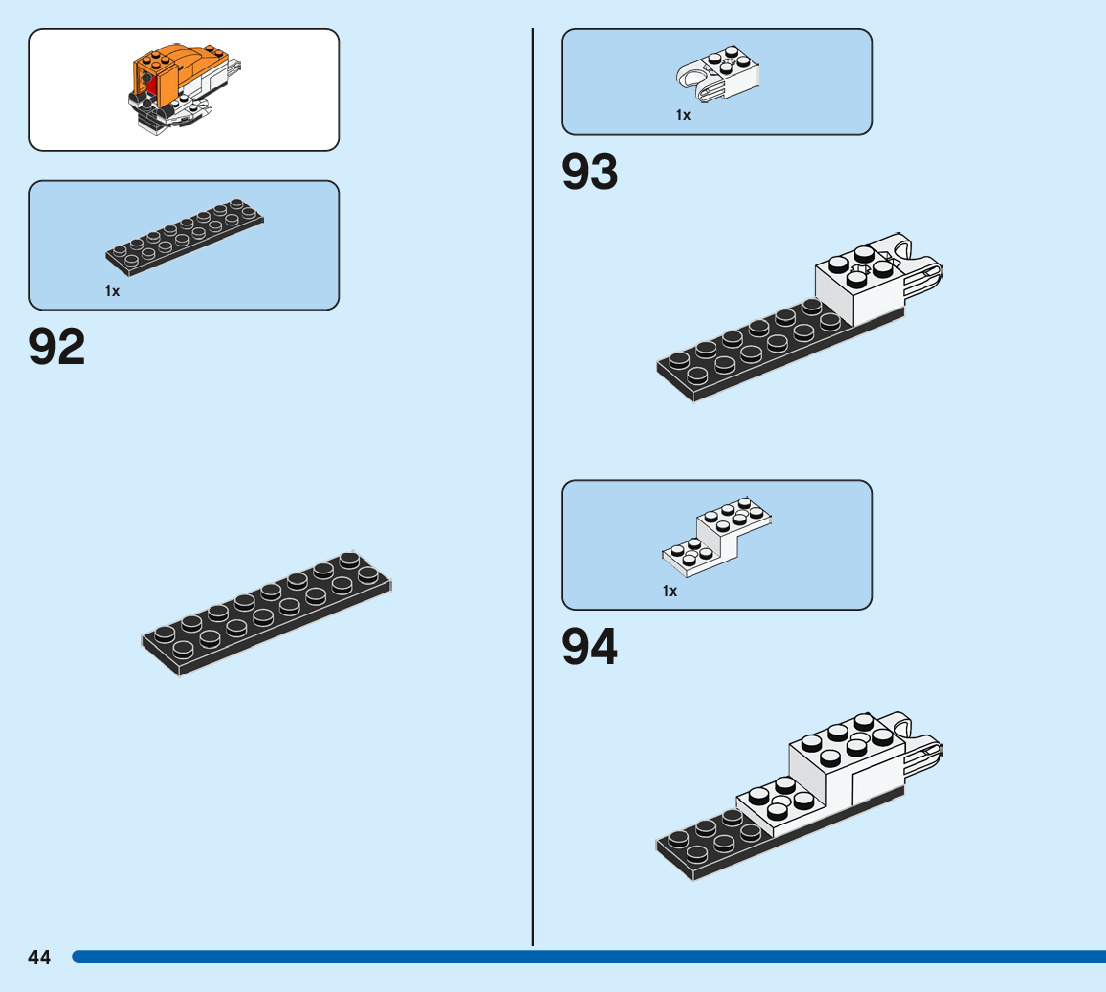 1x

92

1x

93

1x

94

44