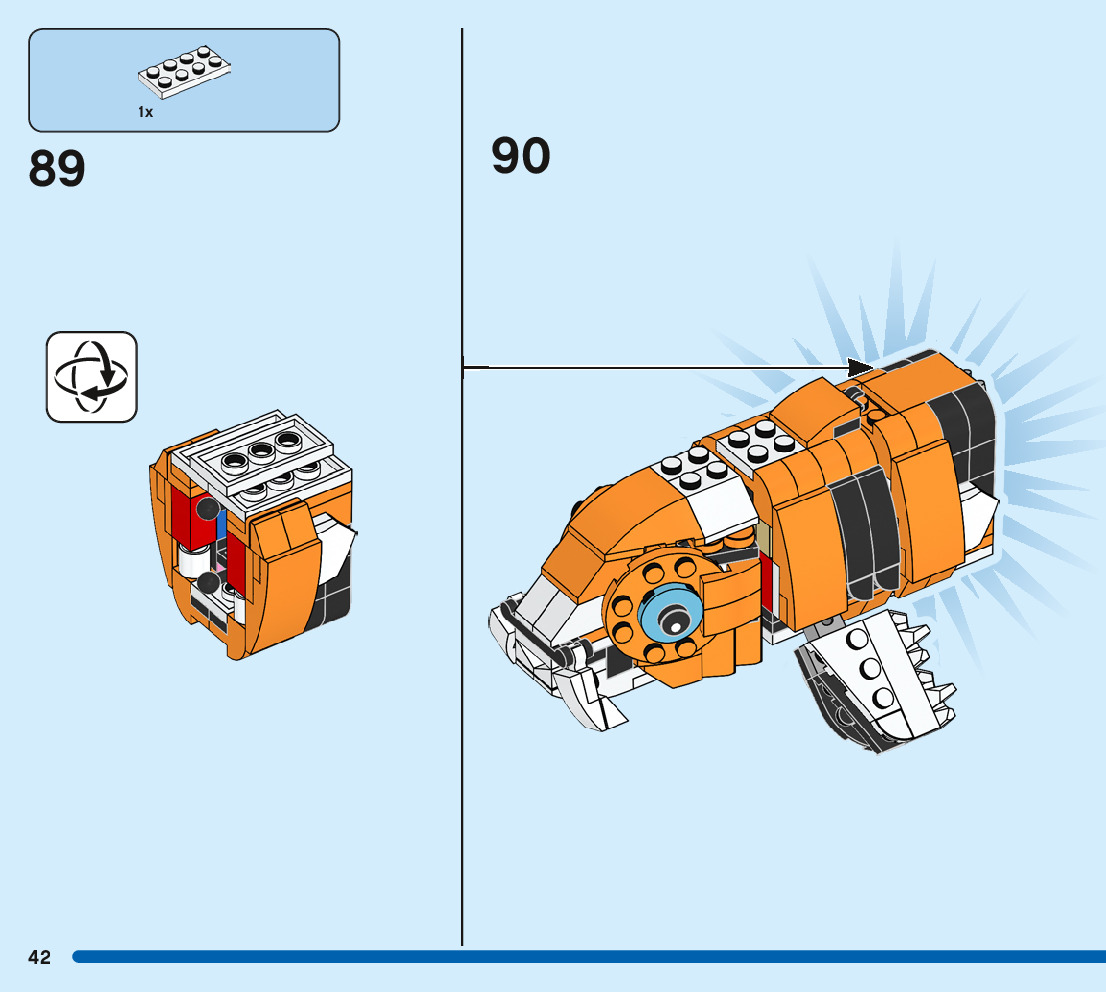 1x

89

90

42