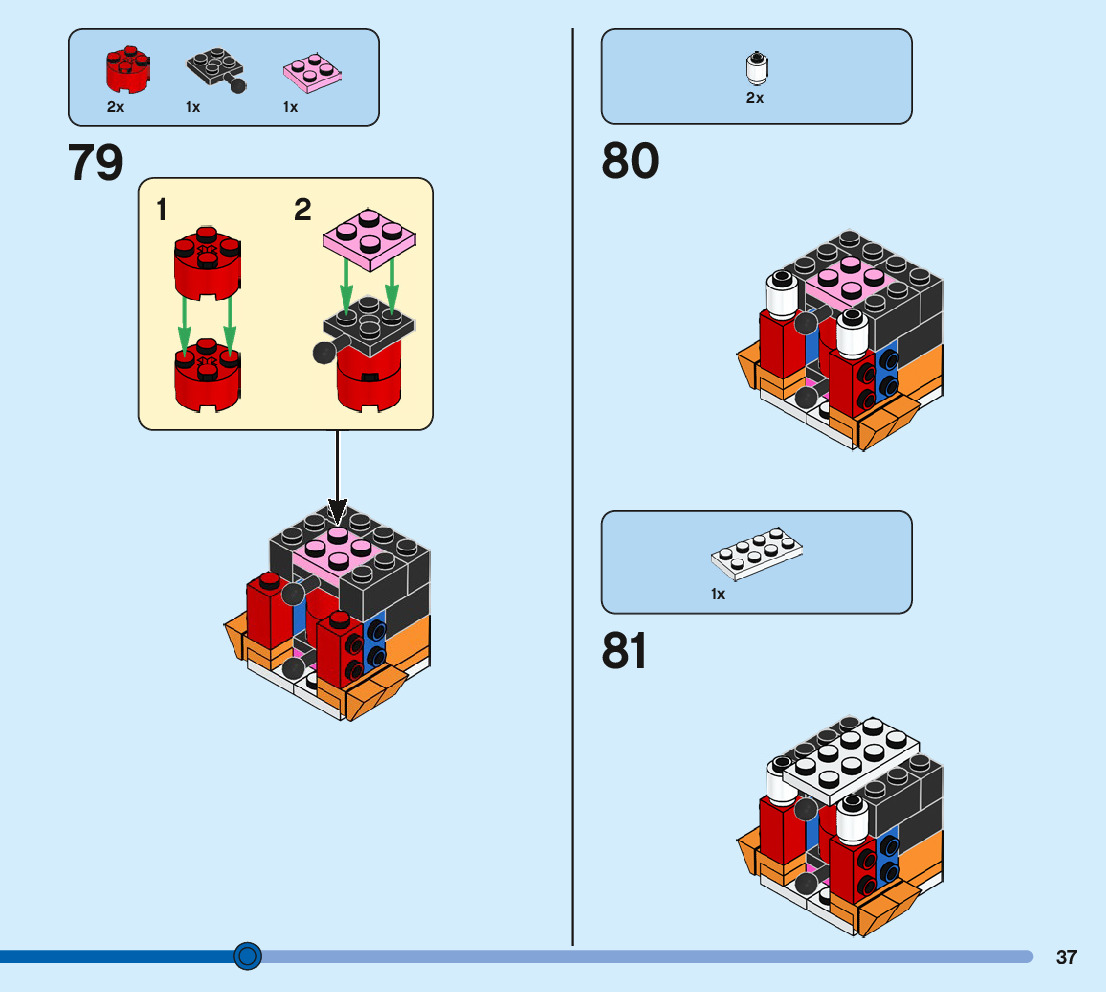 2x 1x 1x

79

1 2

2x

80

1x

81

37