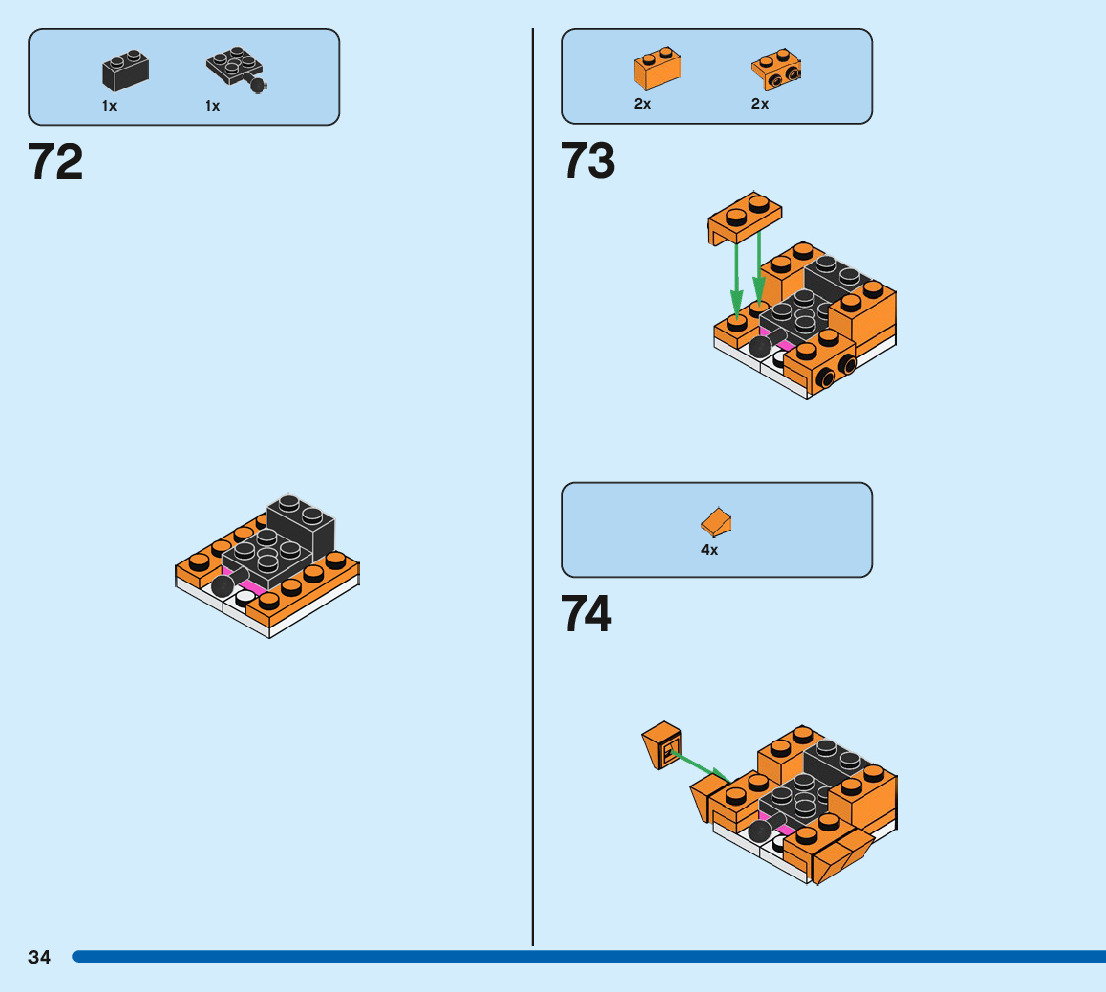 1x 1x

72

2x 2x

73

4x

74

34