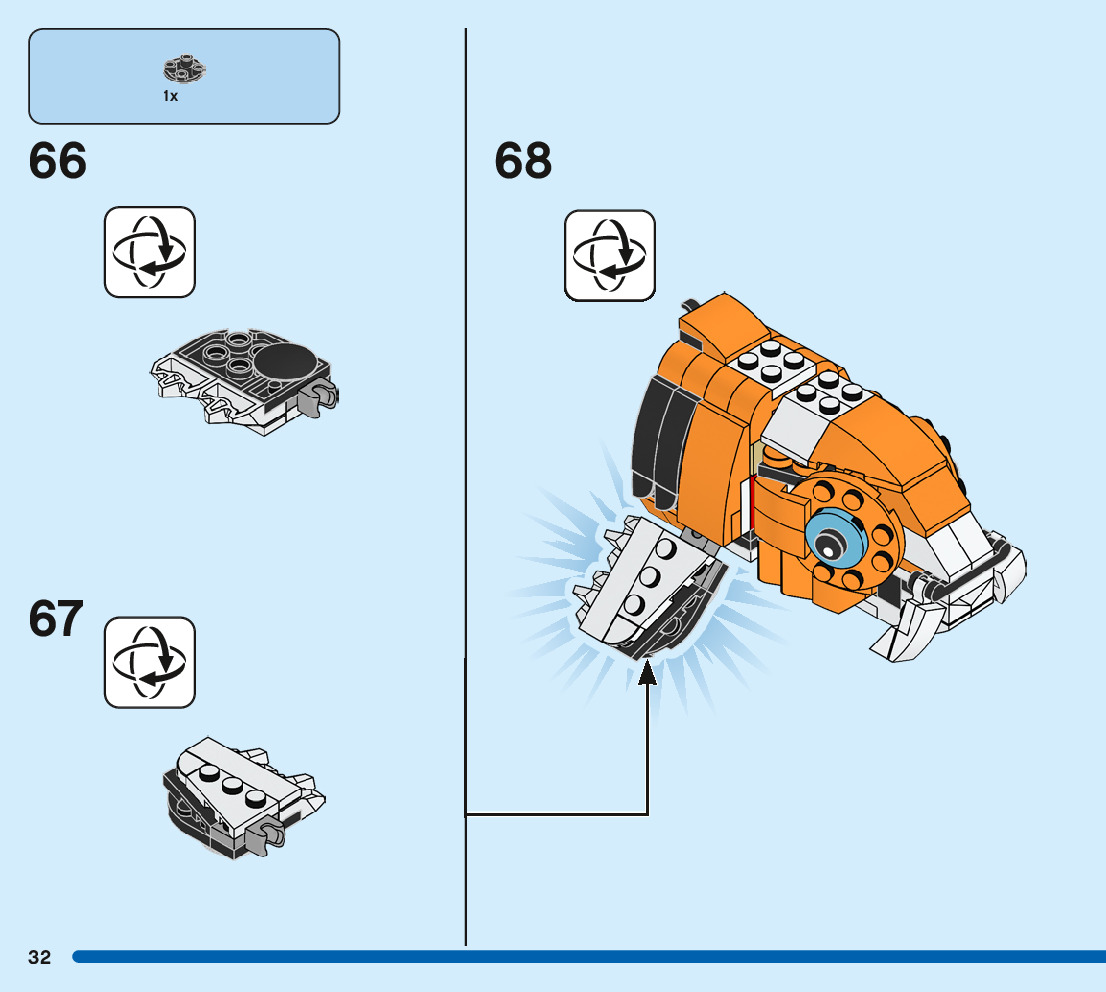 1x

66

67

68

32