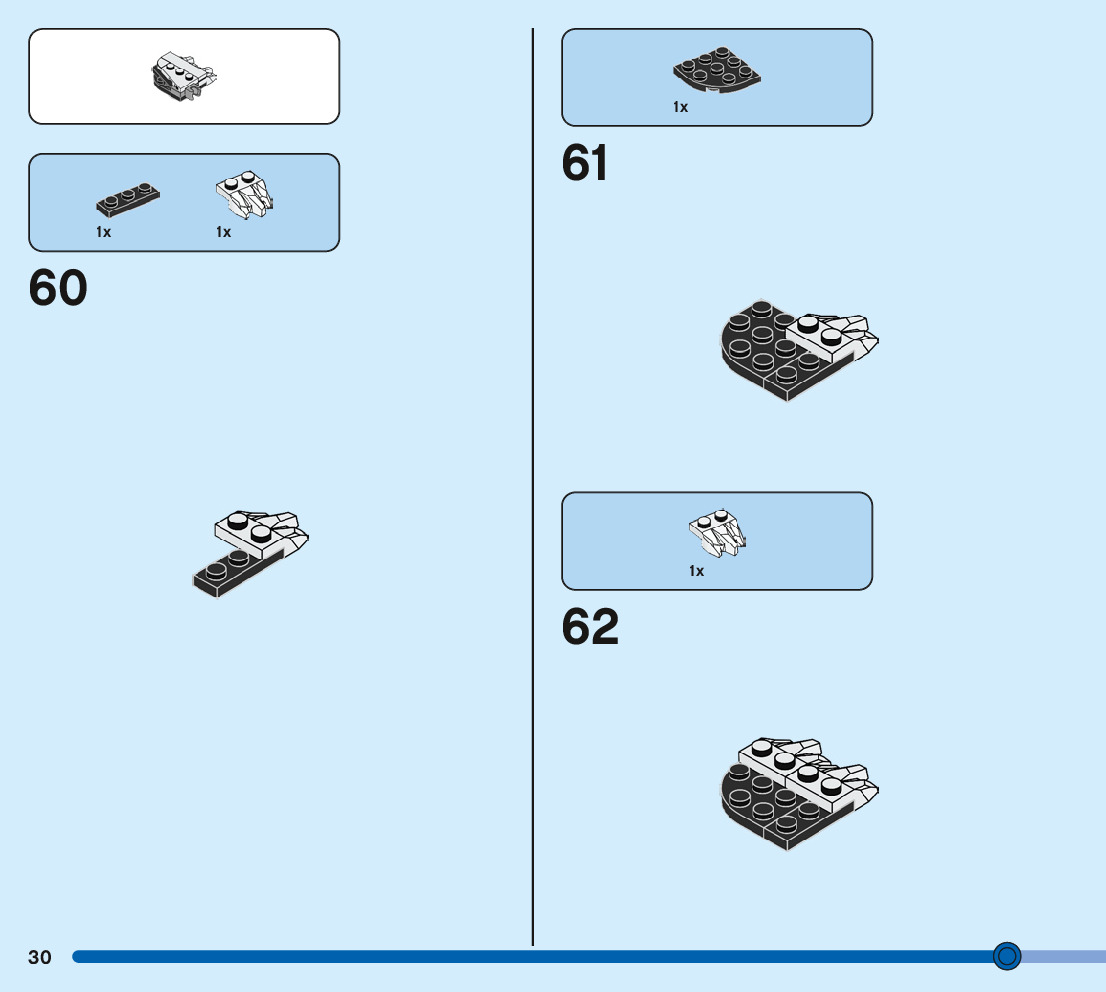 1x 1x

60

1x

61

1x

62

30