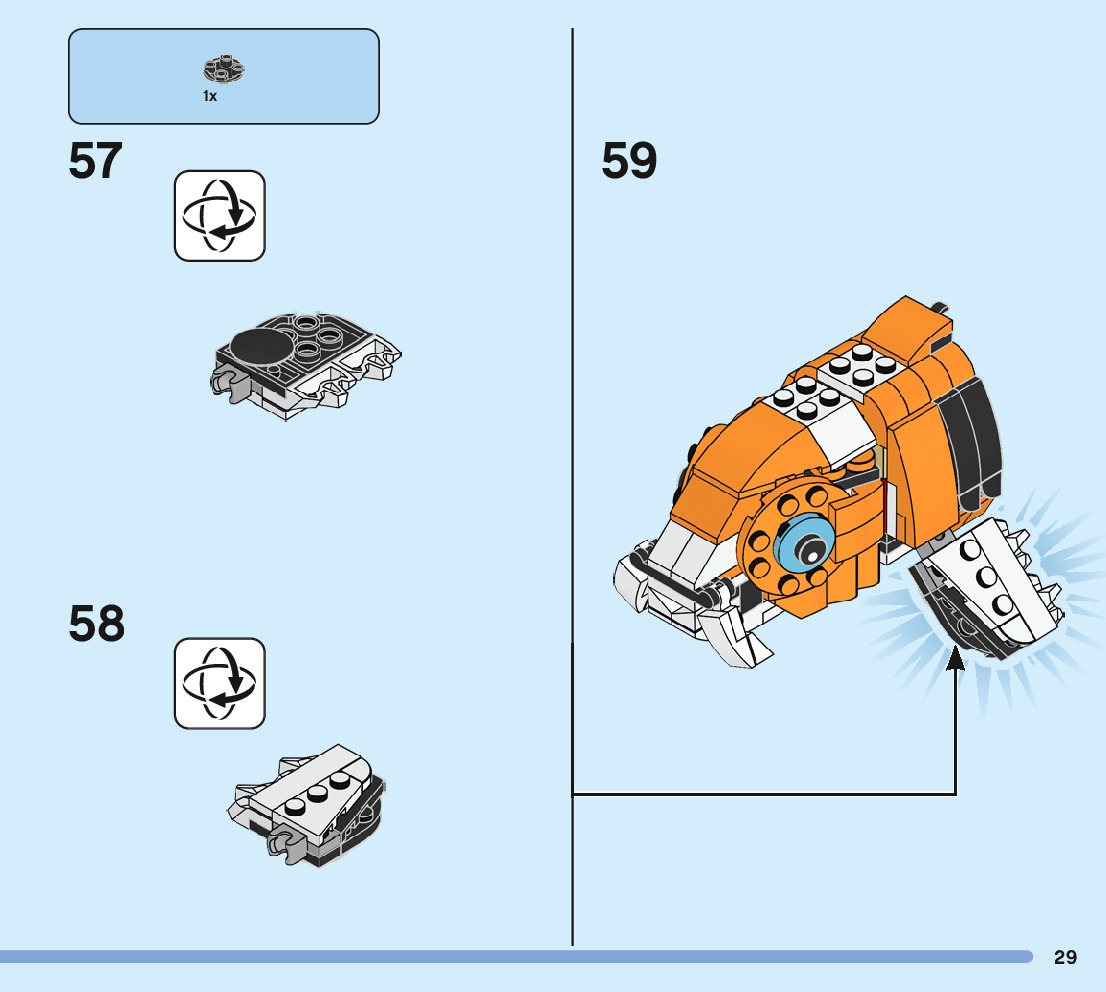 1x

57

58

59

29