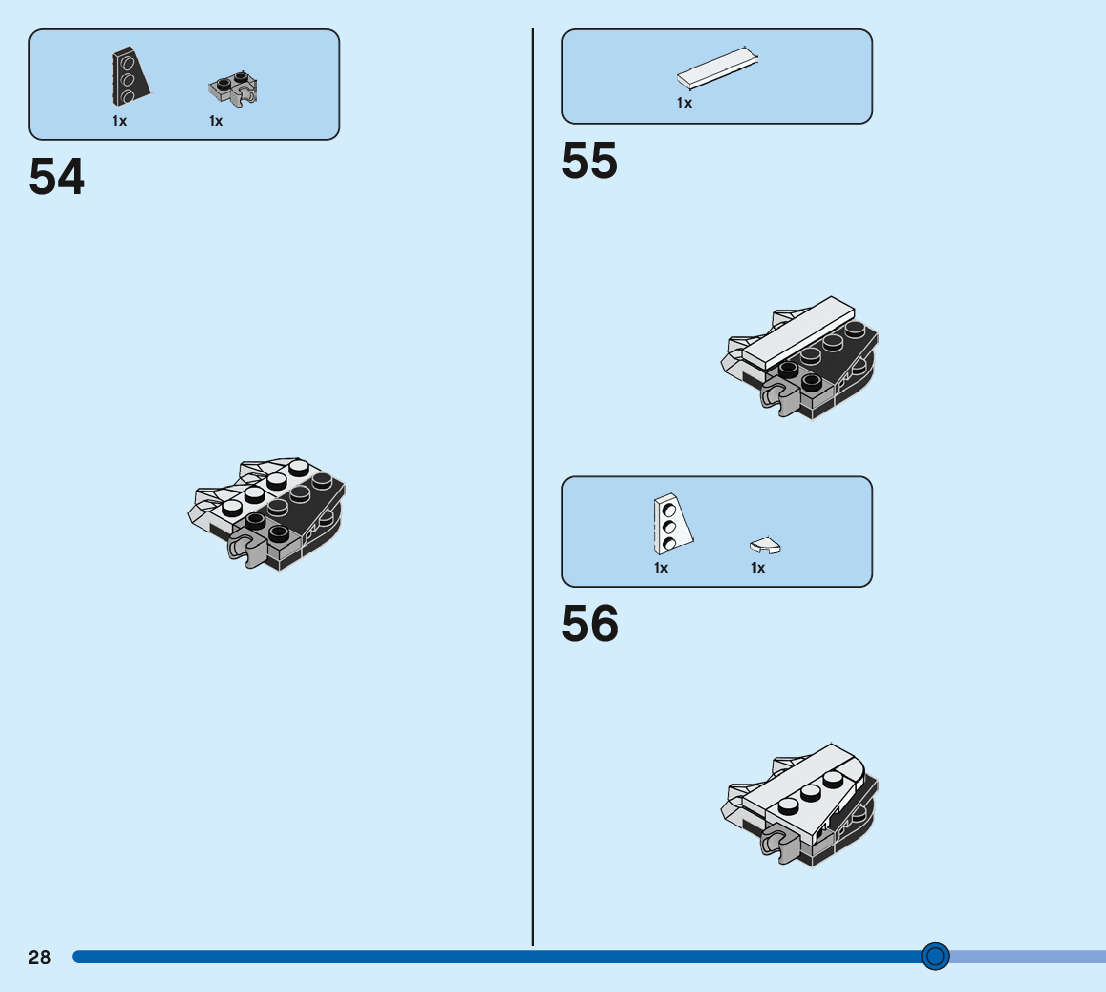 1x 1x

54

1x

55

1x 1x

56

28