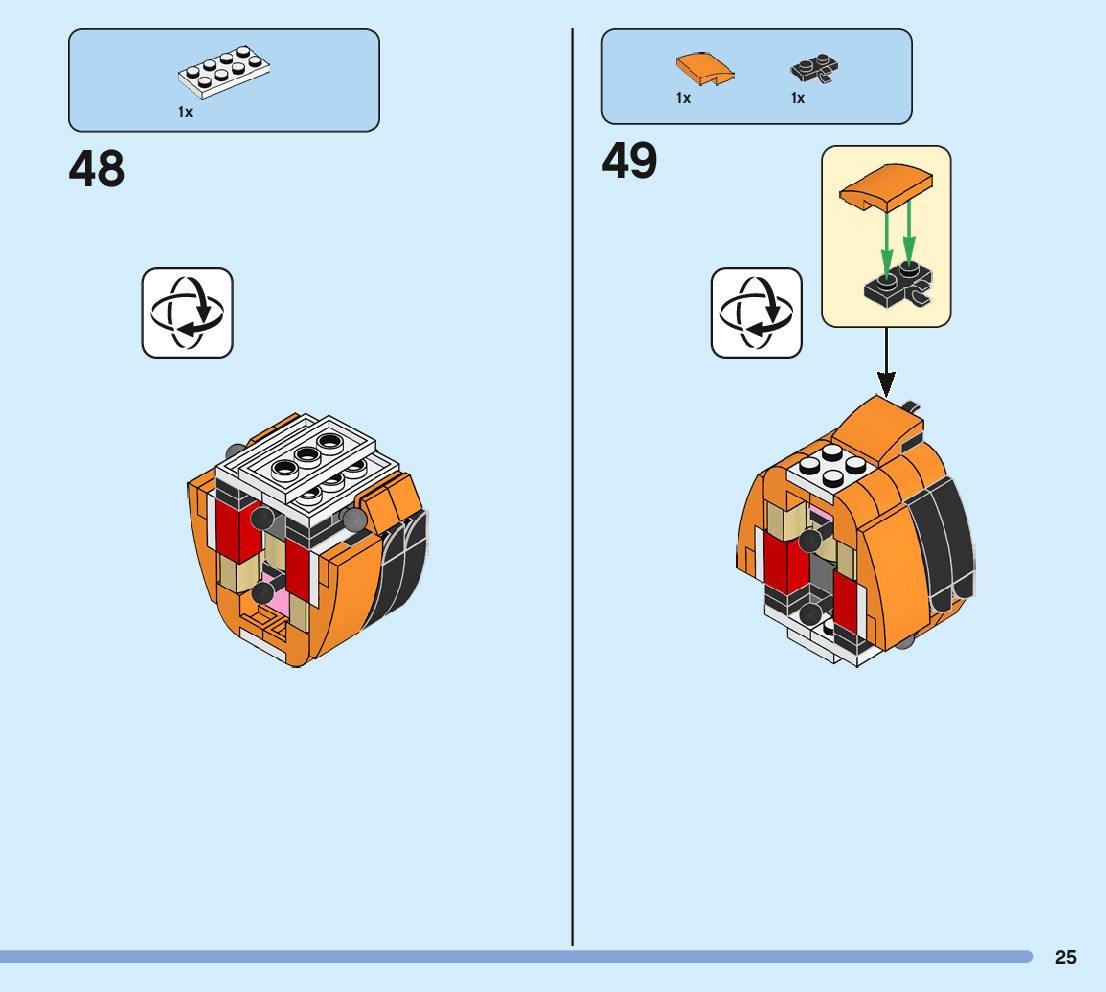 1x

48

1x 1x

49

25