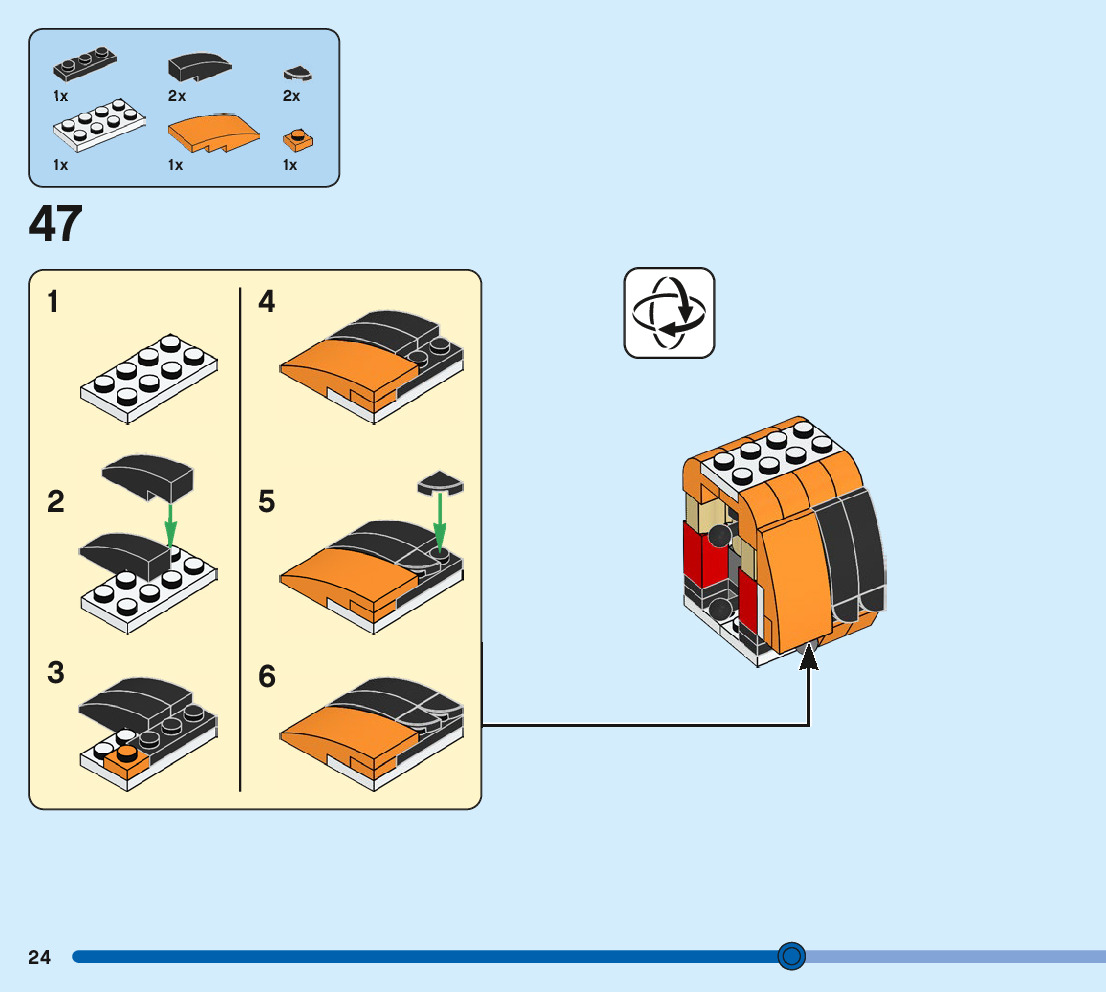 1x
2x
2x
1x
1x
1x

47

1
2
3
4
5
6

24