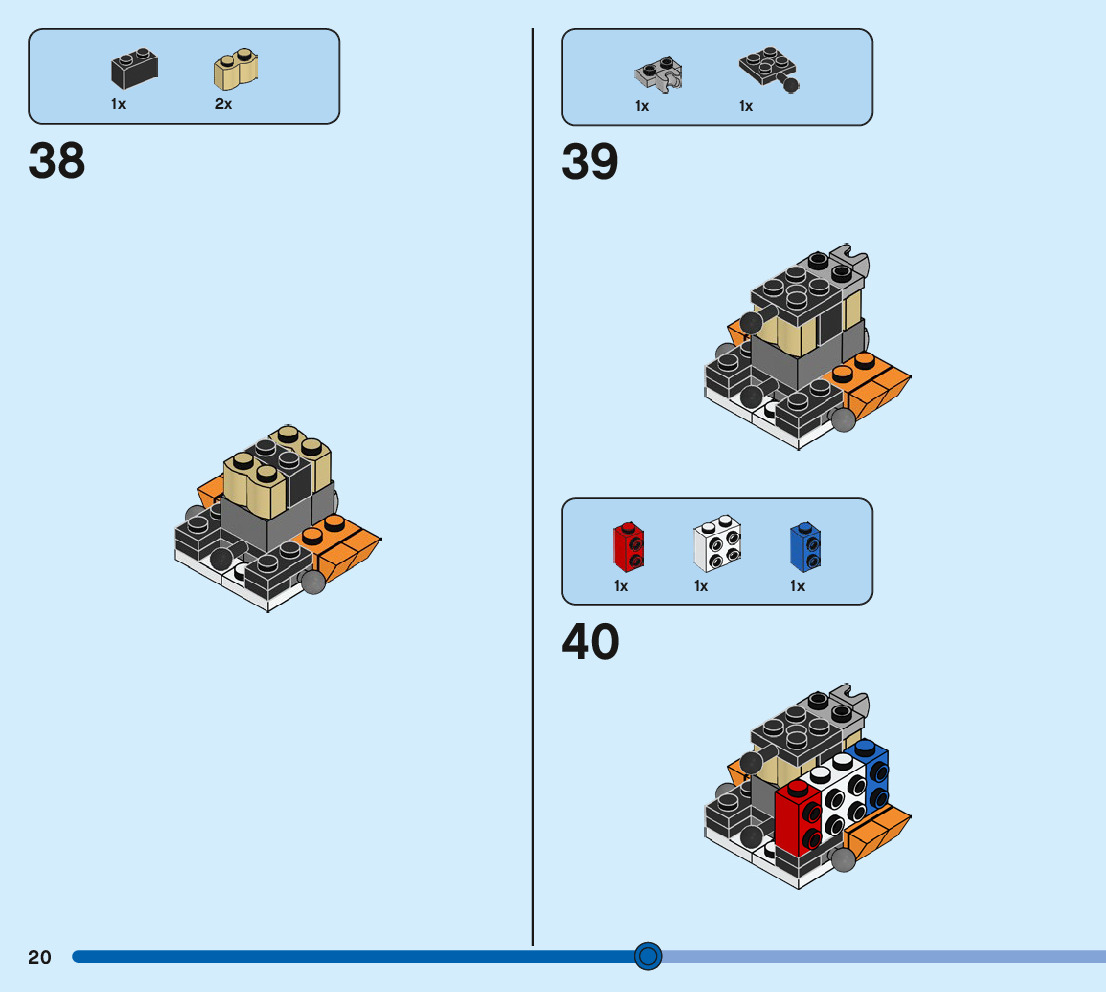 1x 2x

38

1x 1x

39

1x 1x 1x

40

20