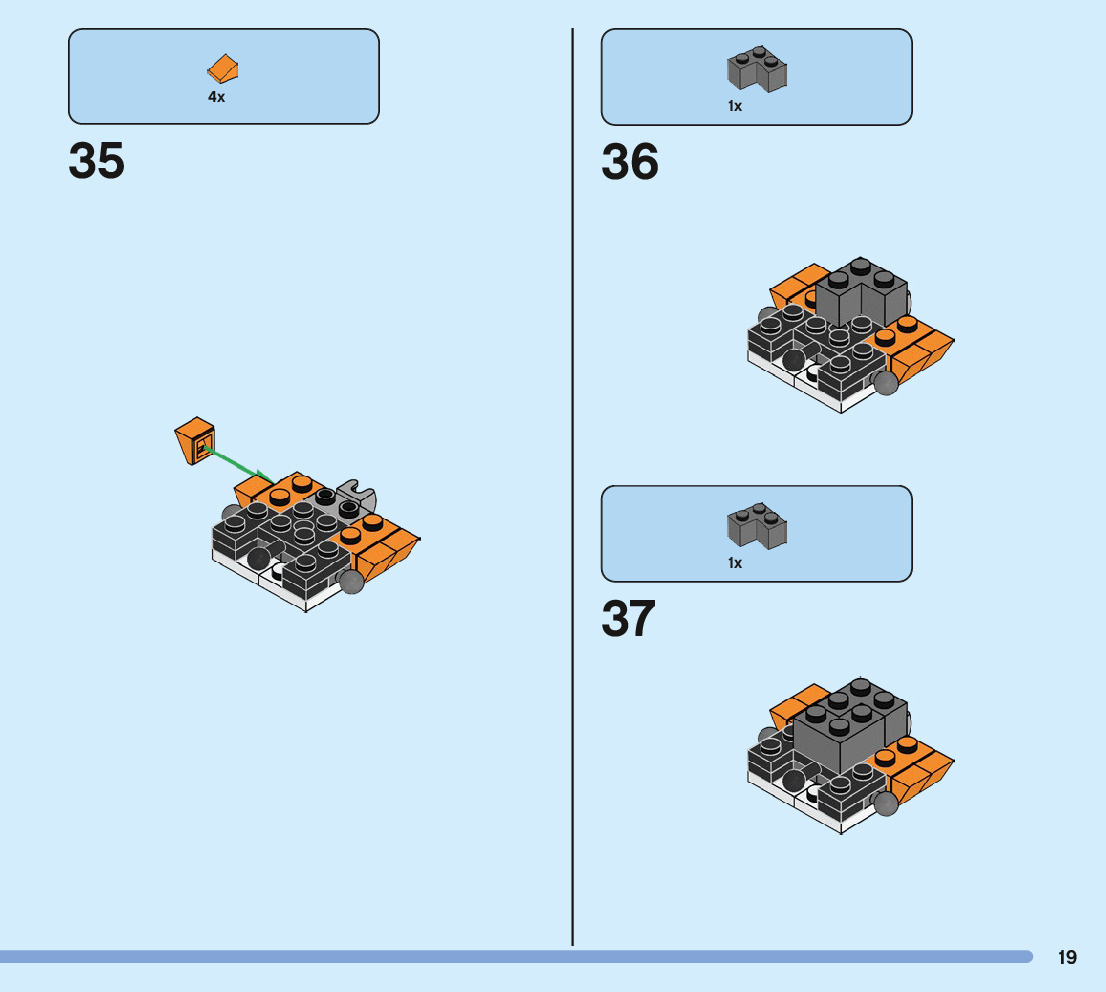 4x

35

1x

36

1x

37

19