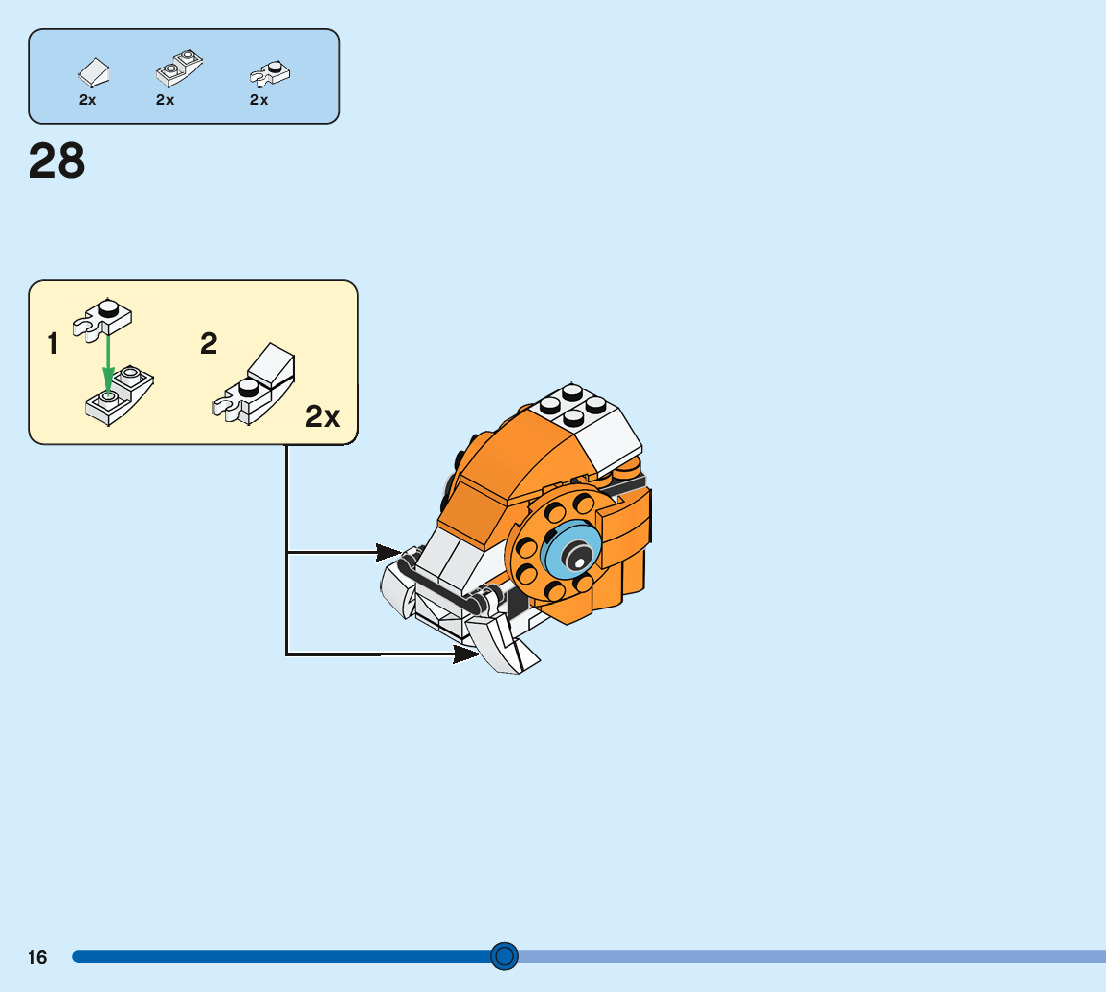 2x 2x 2x

28

1

2

2x

16