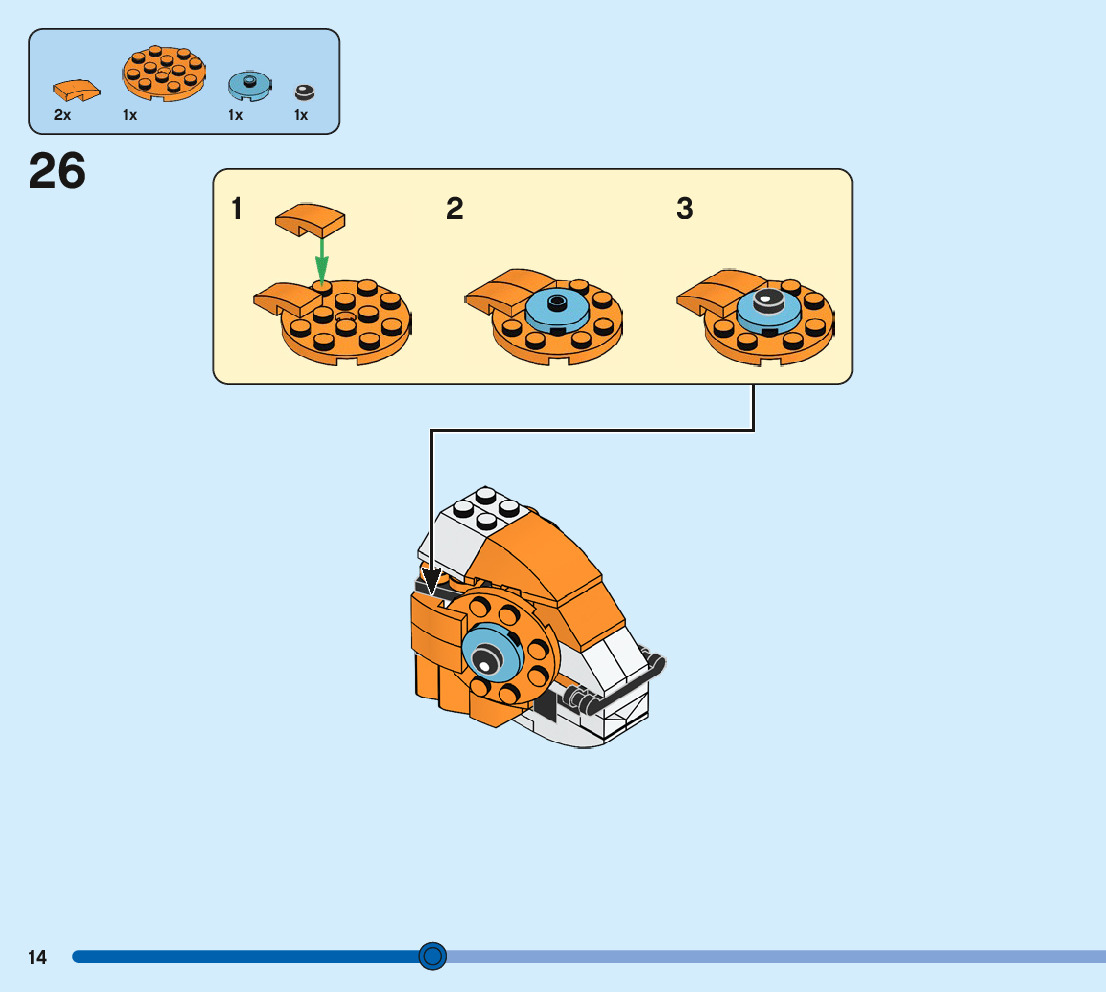 2x 1x 1x 1x

26

1 2 3

14