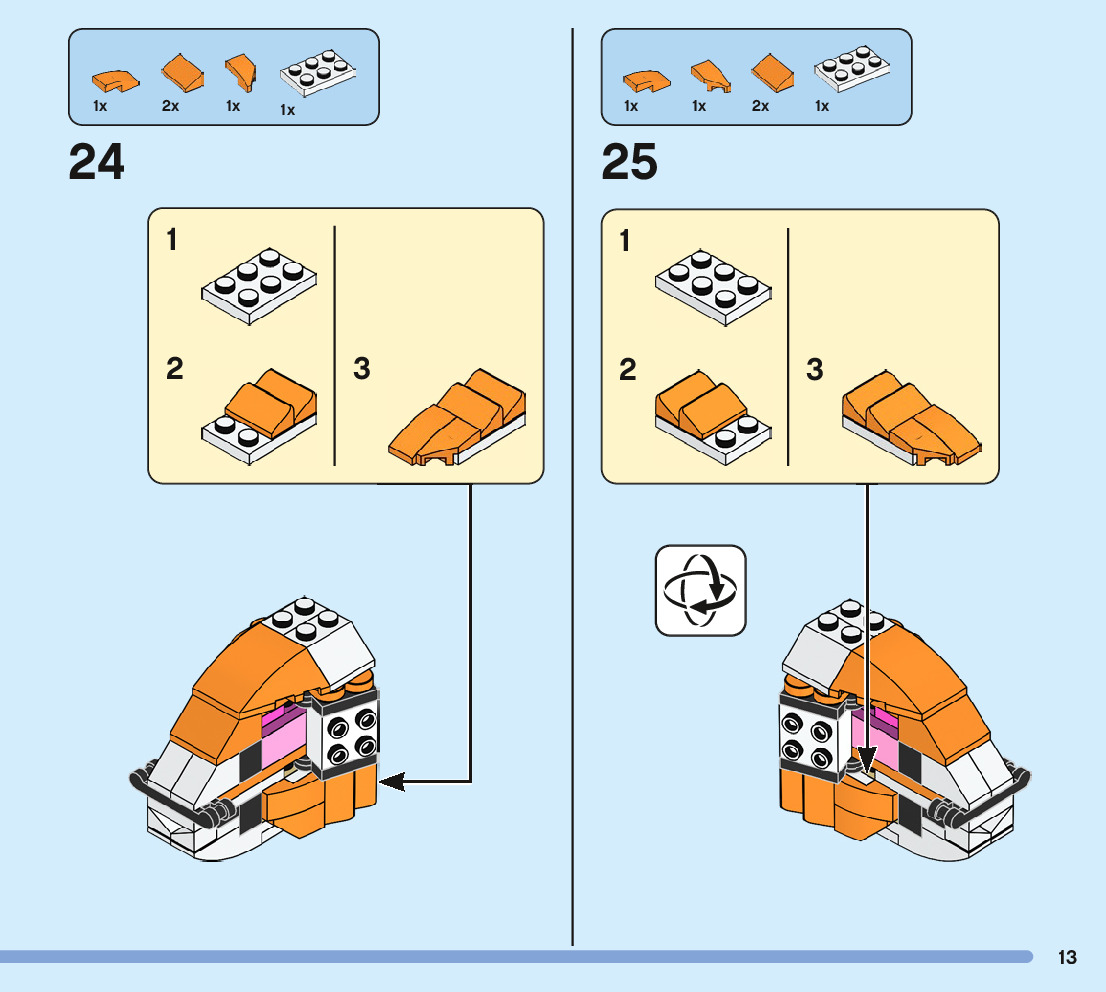 1x 2x 1x 1x

24

1

2

3

1x 1x 2x 1x

25

1

2

3

13