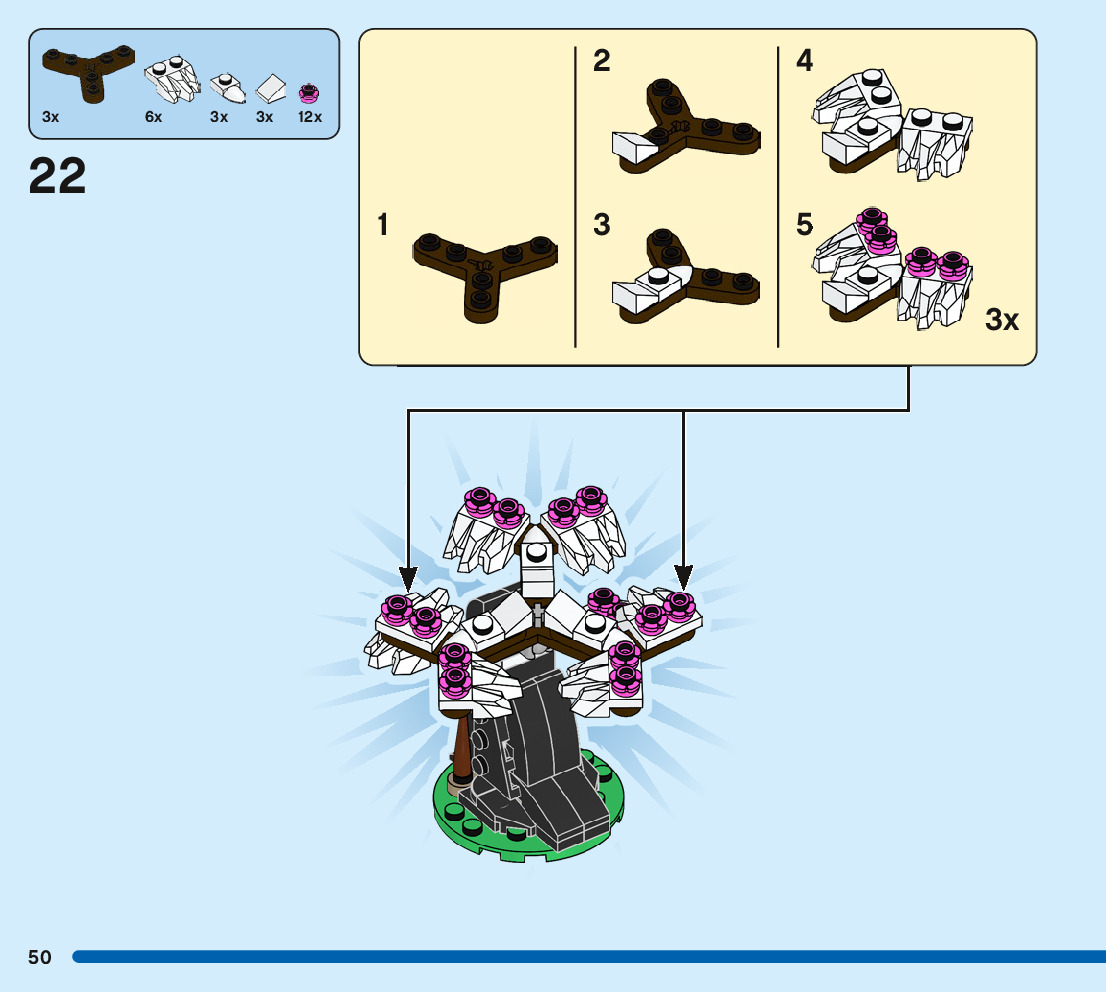 3x 6x 3x 3x 12x

22

1

2

3

4

5

3x

50