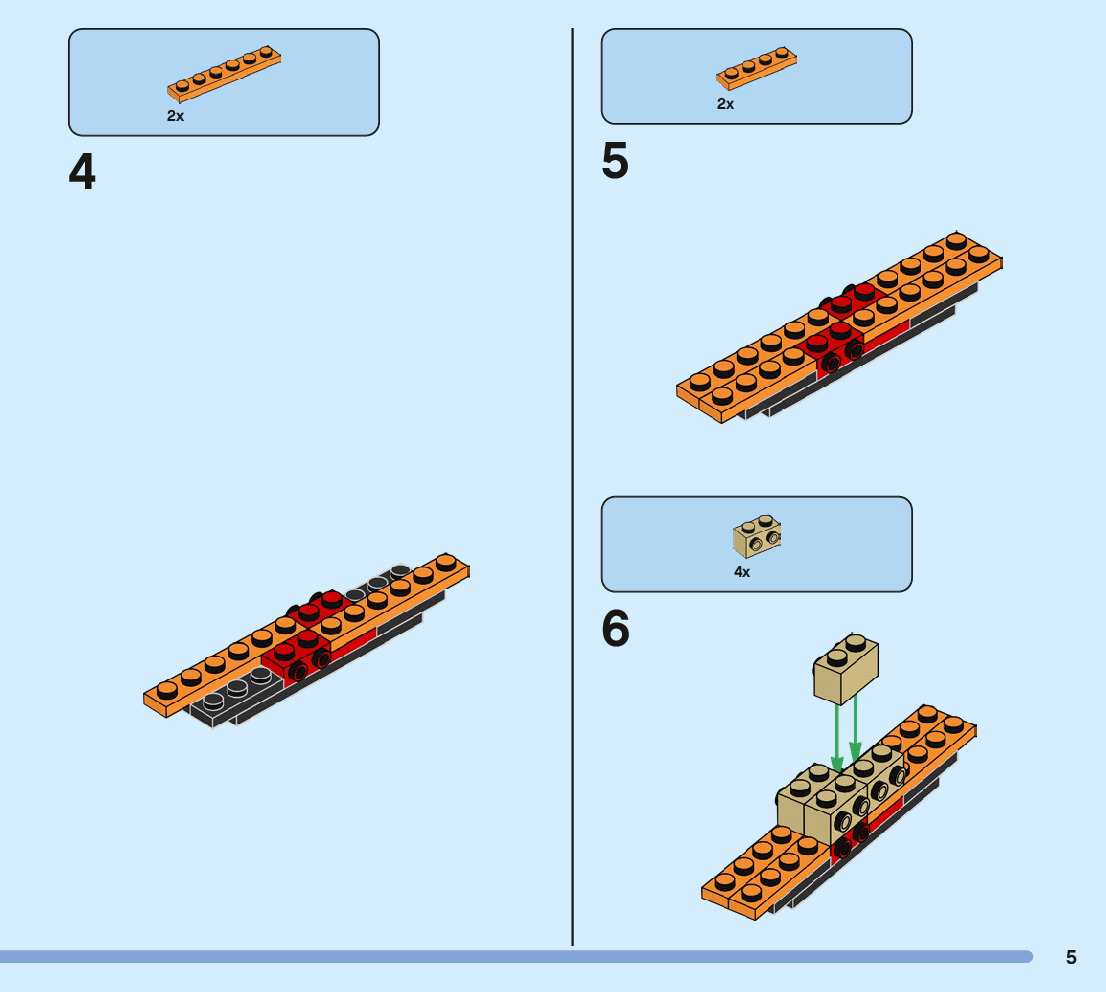 2x

4

2x

5

4x

6

5