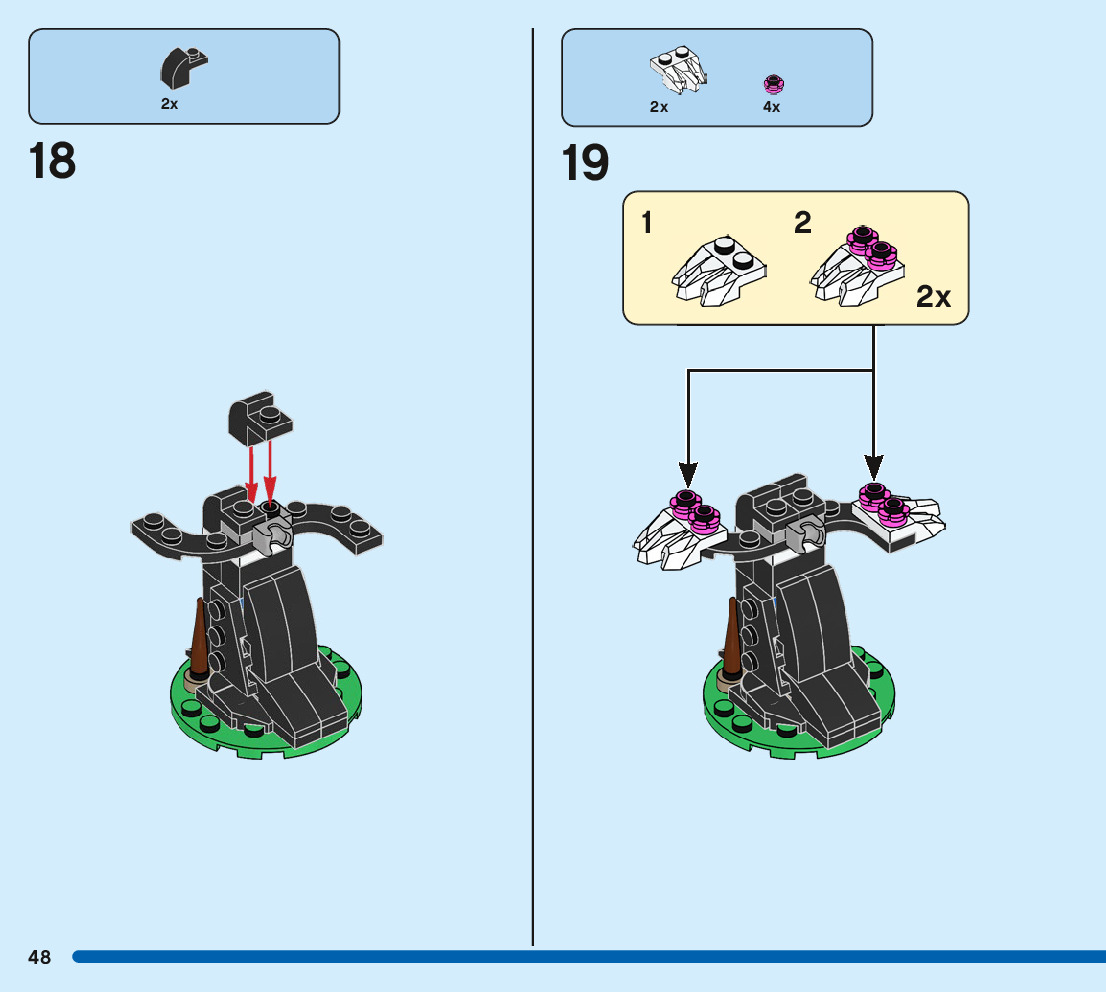 2x

18

2x

4x

19

1

2

2x

48